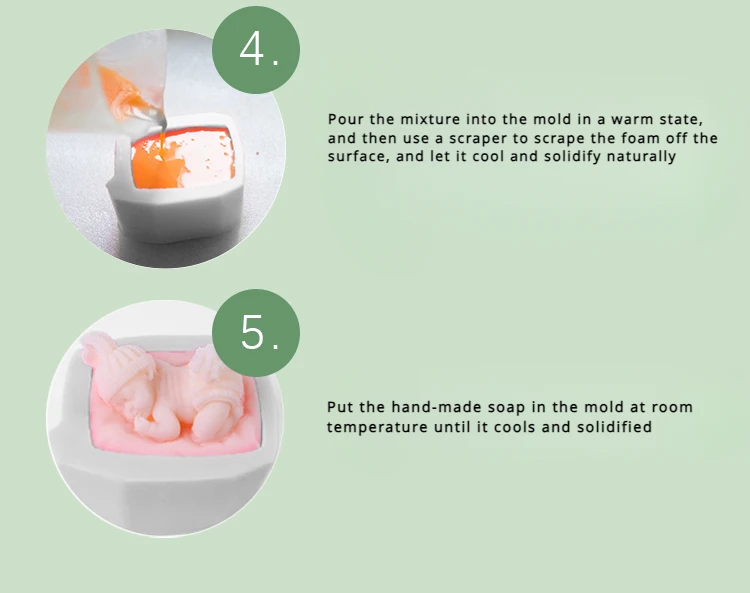 4.

Pour the mixture into the mold in a warm state, and then use a scraper to scrape the foam off the surface, and let it cool and solidify naturally

5.

Put the hand-made soap in the mold at room temperature until it cools and solidified