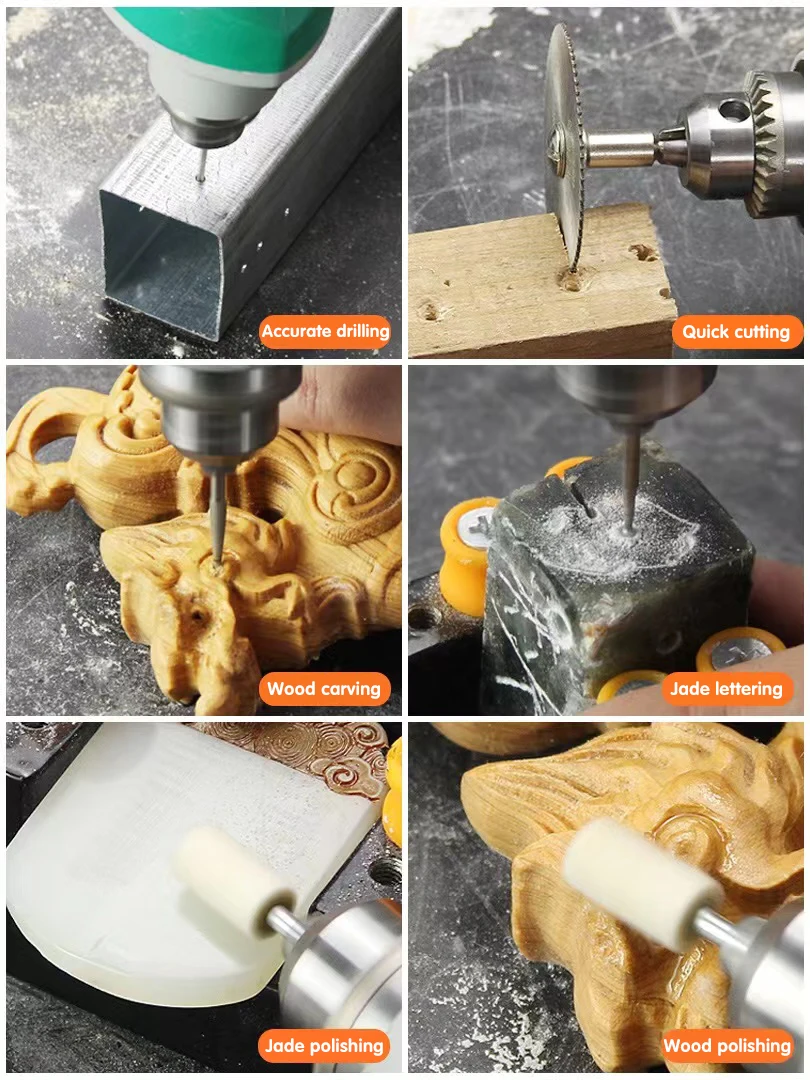 Accurate drilling

Quick cutting

Wood carving

Jade lettering

Jade polishing

Wood polishing