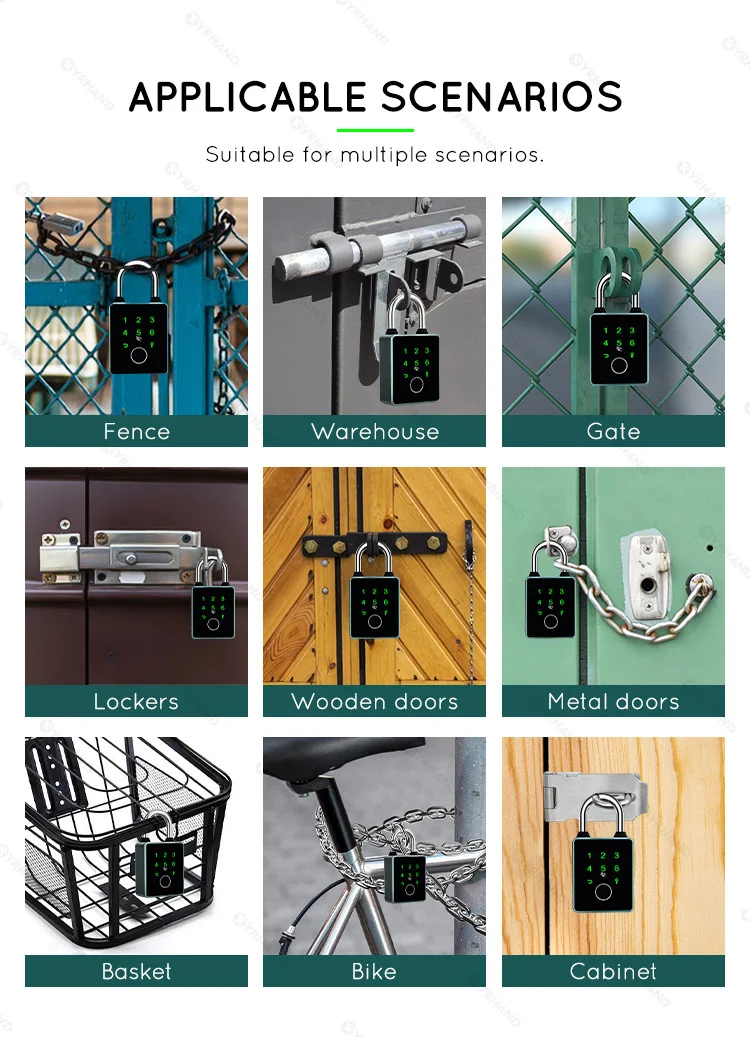 APPLICABLE SCENARIOS

Suitable for multiple scenarios.

Fence

Warehouse

Gate

Lockers

Wooden doors

Metal doors

Basket

Bike

Cabinet