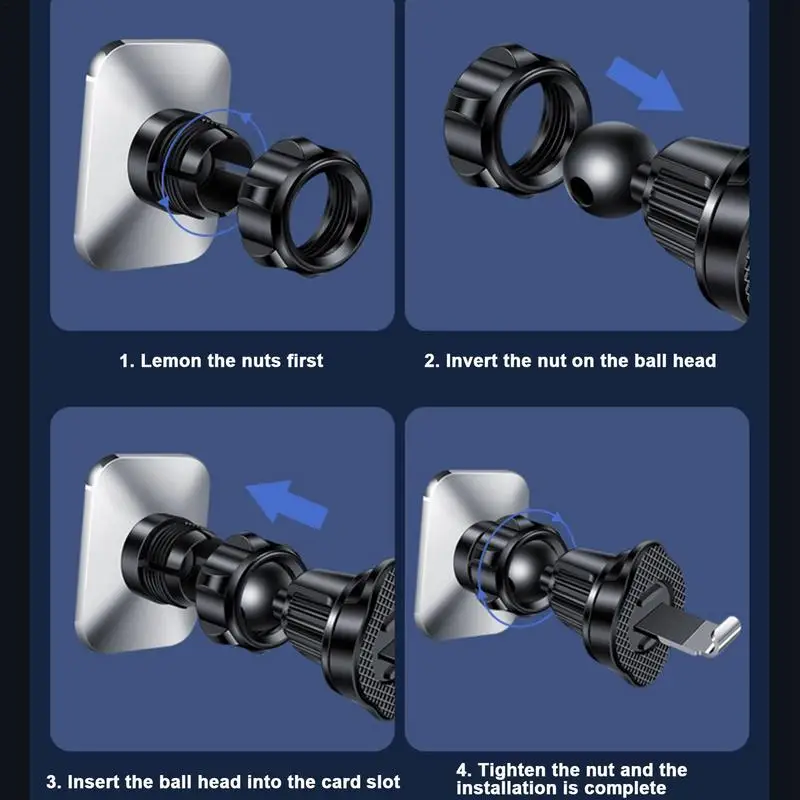 1. Lemon the nuts first

2. Invert the nut on the ball head

3. Insert the ball head into the card slot

4. Tighten the nut and the installation is complete