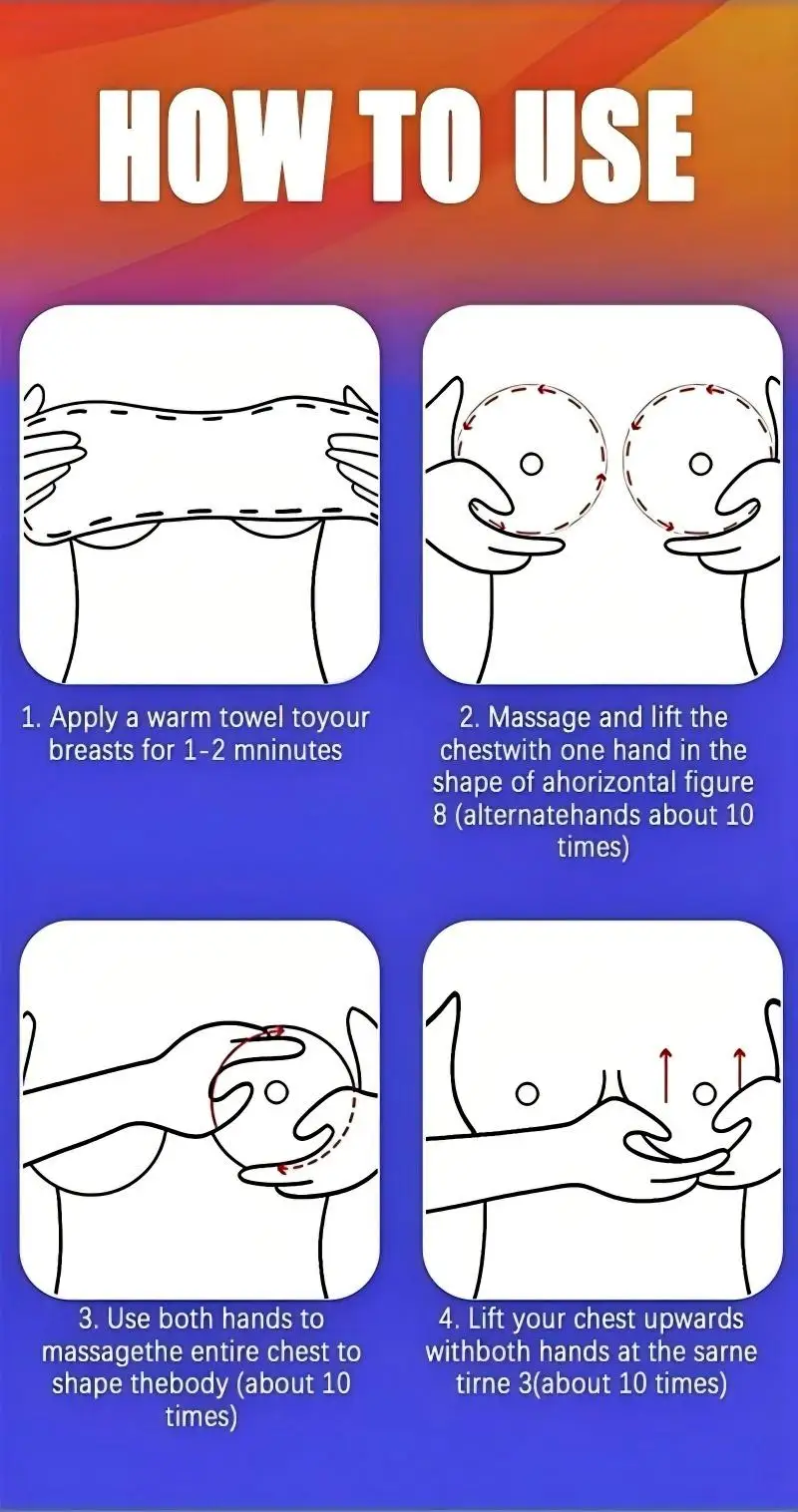 HOW TO USE

1. Apply a warm towel toyour breasts for 1-2 mninutes

2. Massage and lift the chestwith one hand in the shape of ahorizontal figure 8 (alternatehands about 10 times)

3. Use both hands to massagethe entire chest to shape thebody (about 10 times)

4. Lift your chest upwards withboth hands at the sarne tirne 3(about 10 times)