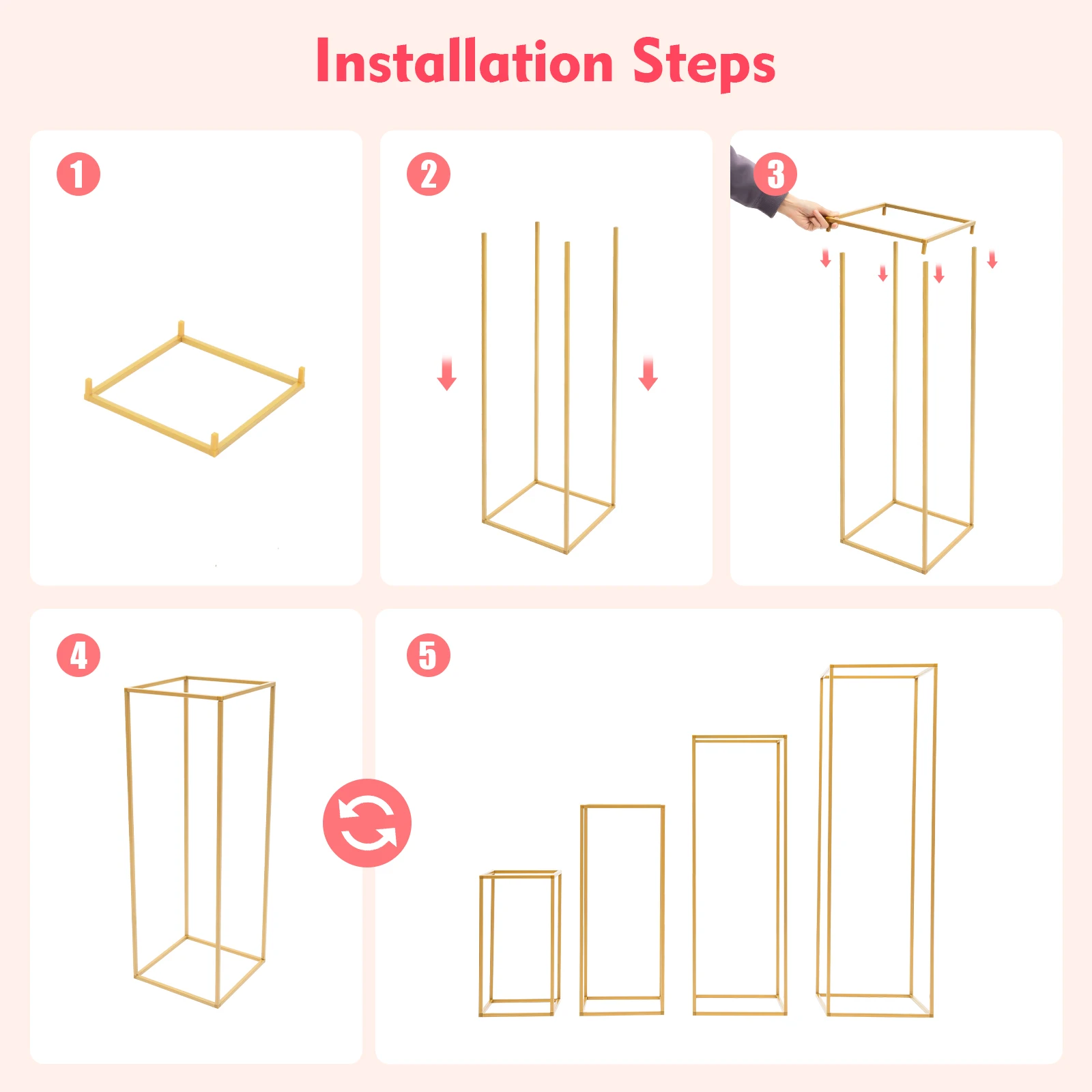 Installation Steps

1

2

3

4

5