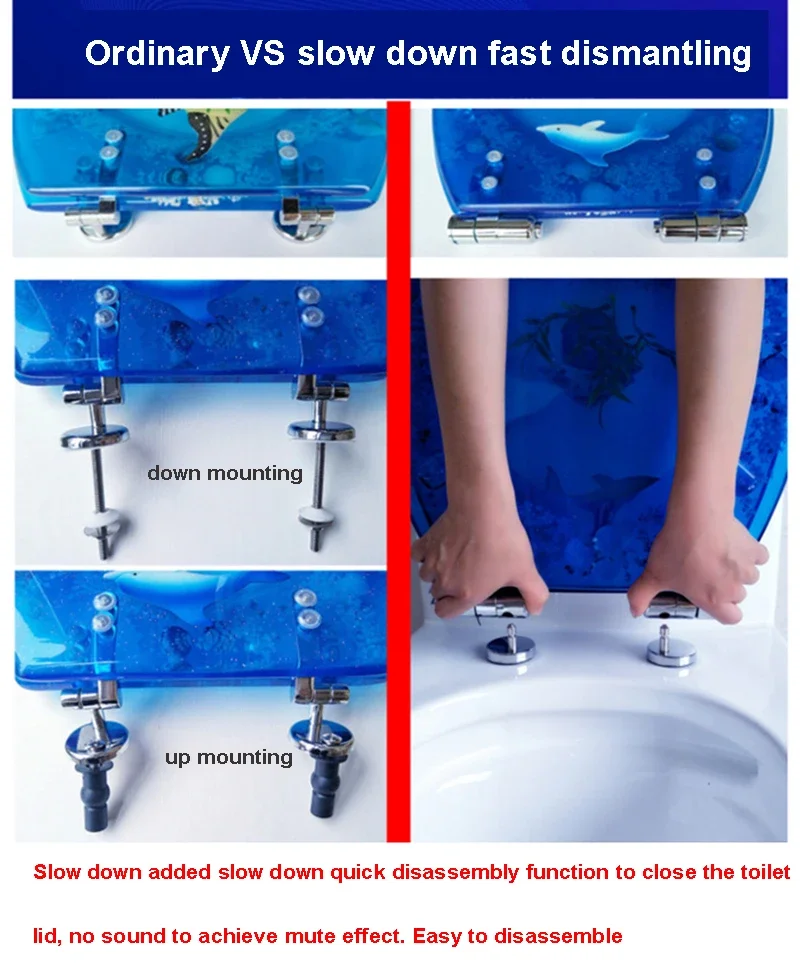 Ordinary VS slow down fast dismantling

down mounting

up mounting

Slow down added slow down quick disassembly function to close the toilet lid, no sound to achieve mute effect. Easy to disassemble