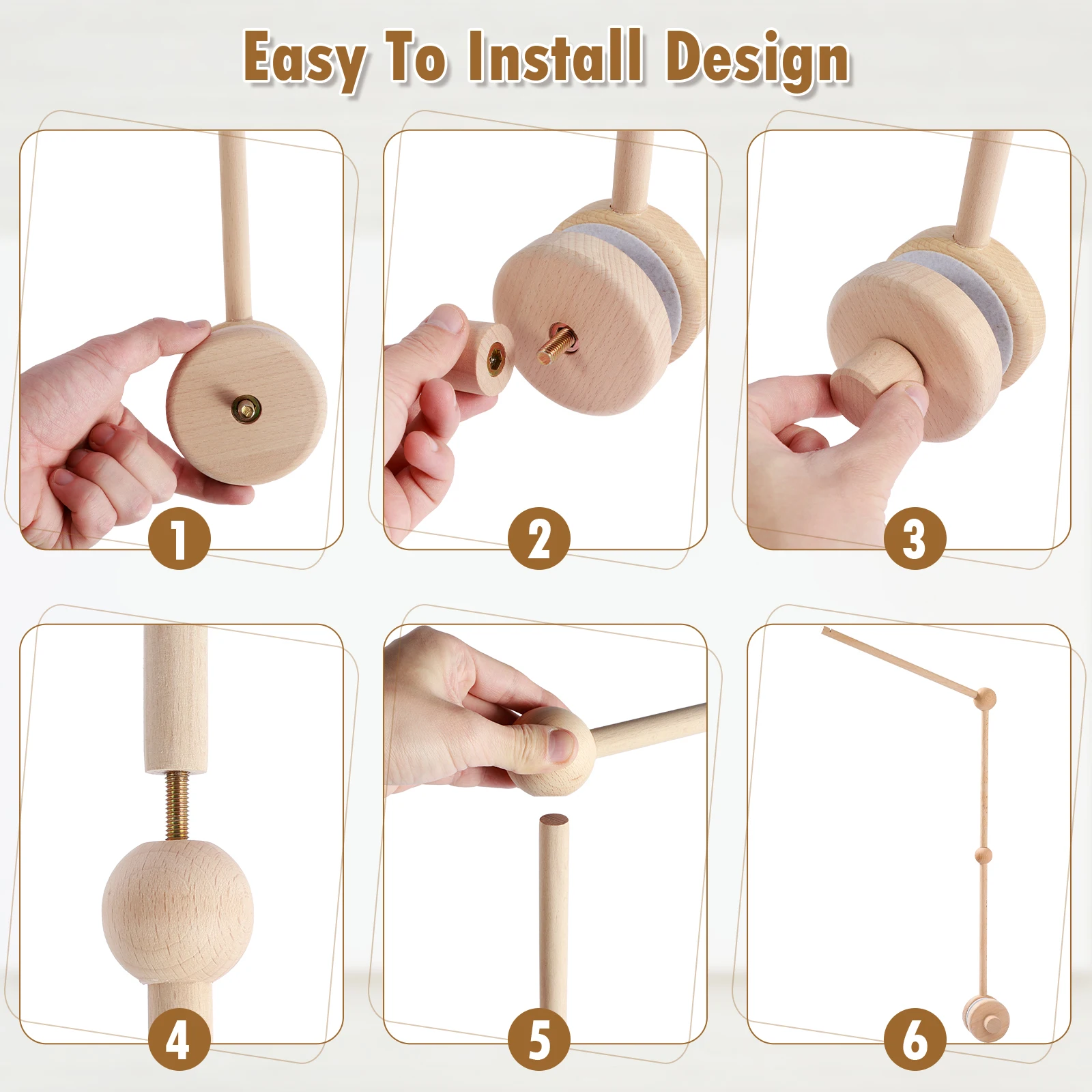 Easy To Install Design

1

2

3

4

5

6