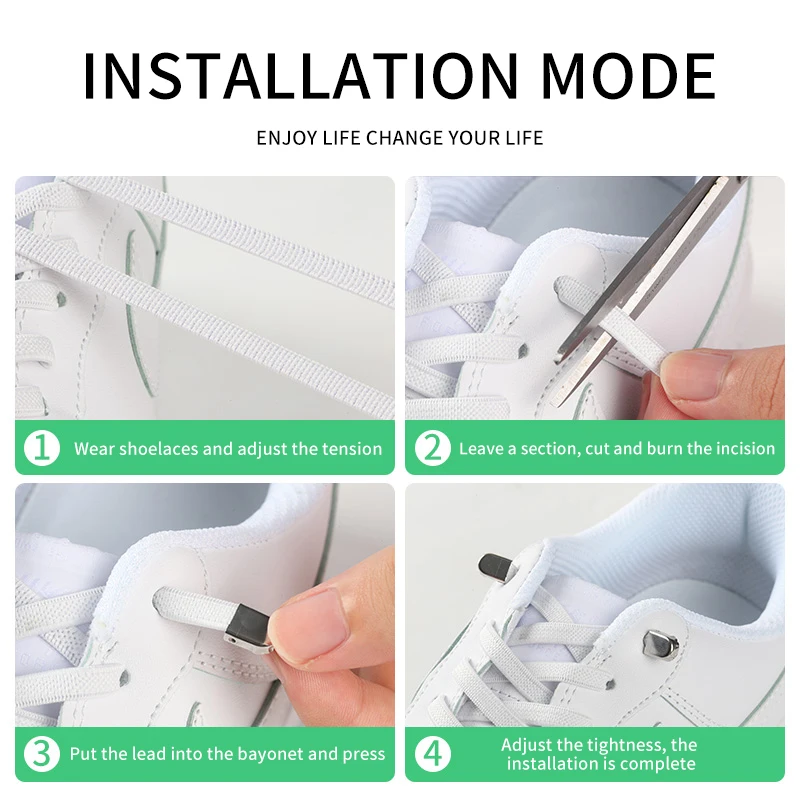 INSTALLATION MODE

ENJOY LIFE CHANGE YOUR LIFE

1 Wear shoelaces and adjust the tension

2 Leave a section, cut and burn the incision

3 Put the lead into the bayonet and press

4 Adjust the tightness, the installation is complete