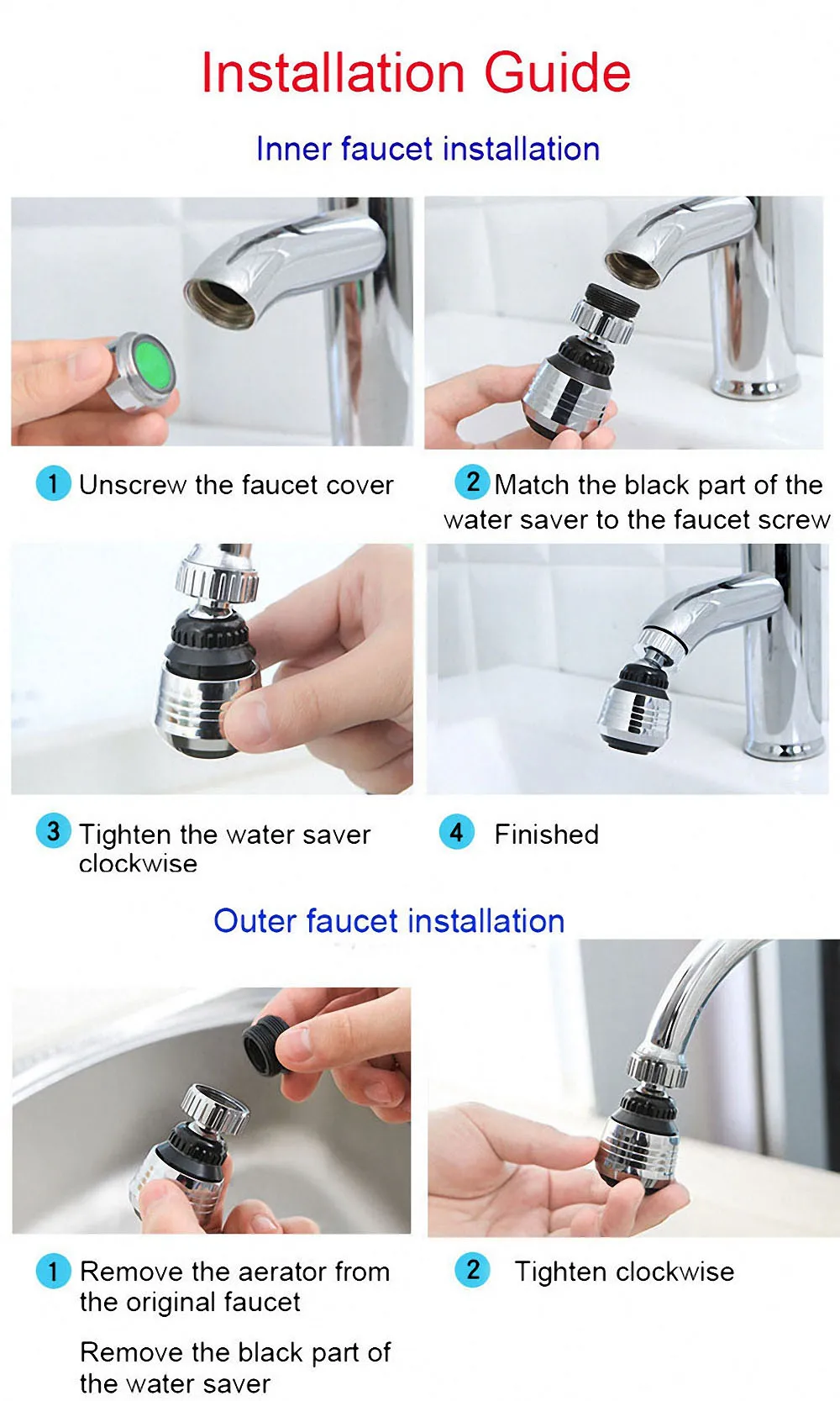 Installation Guide

Inner faucet installation

1 Unscrew the faucet cover

2 Match the black part of the water saver to the faucet screw

3 Tighten the water saver clockwise

4 Finished

Outer faucet installation

1 Remove the aerator from the original faucet

Remove the black part of the water saver

2 Tighten clockwise