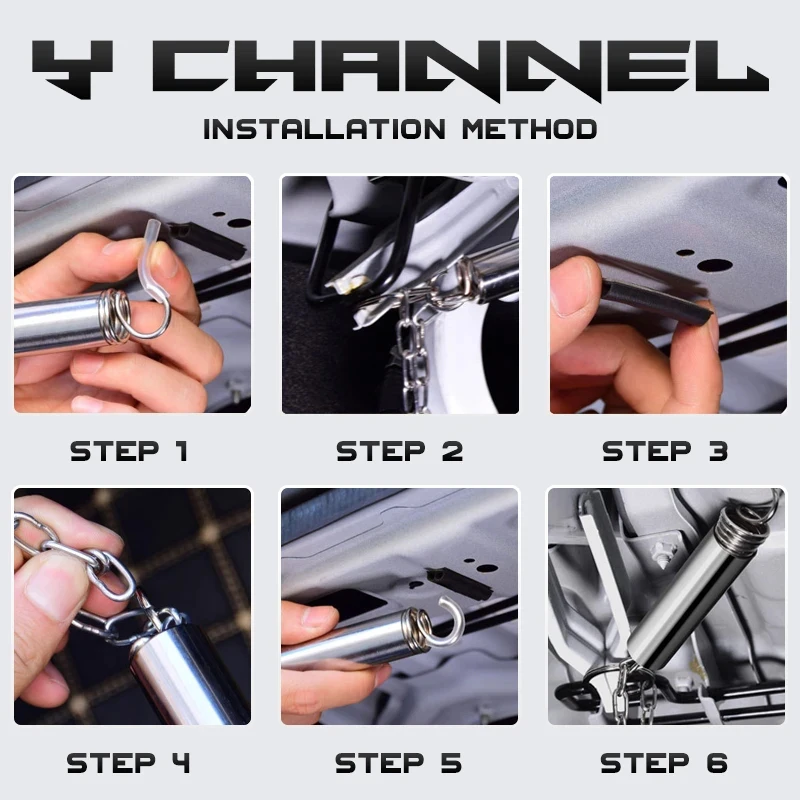 Y CHANNEL
INSTALLATION METHOD

STEP 1

STEP 2

STEP 3

STEP 4

STEP 5

STEP 6