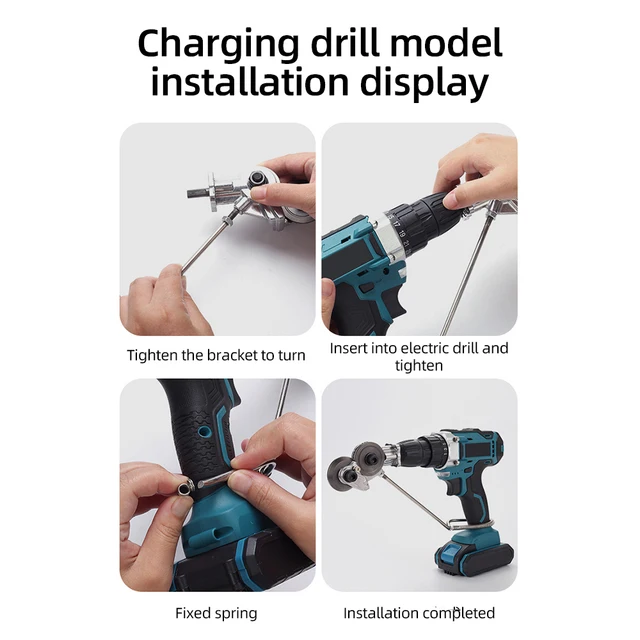 Charging drill model installation display

Tighten the bracket to turn

Insert into electric drill and tighten

Fixed spring

Installation completed