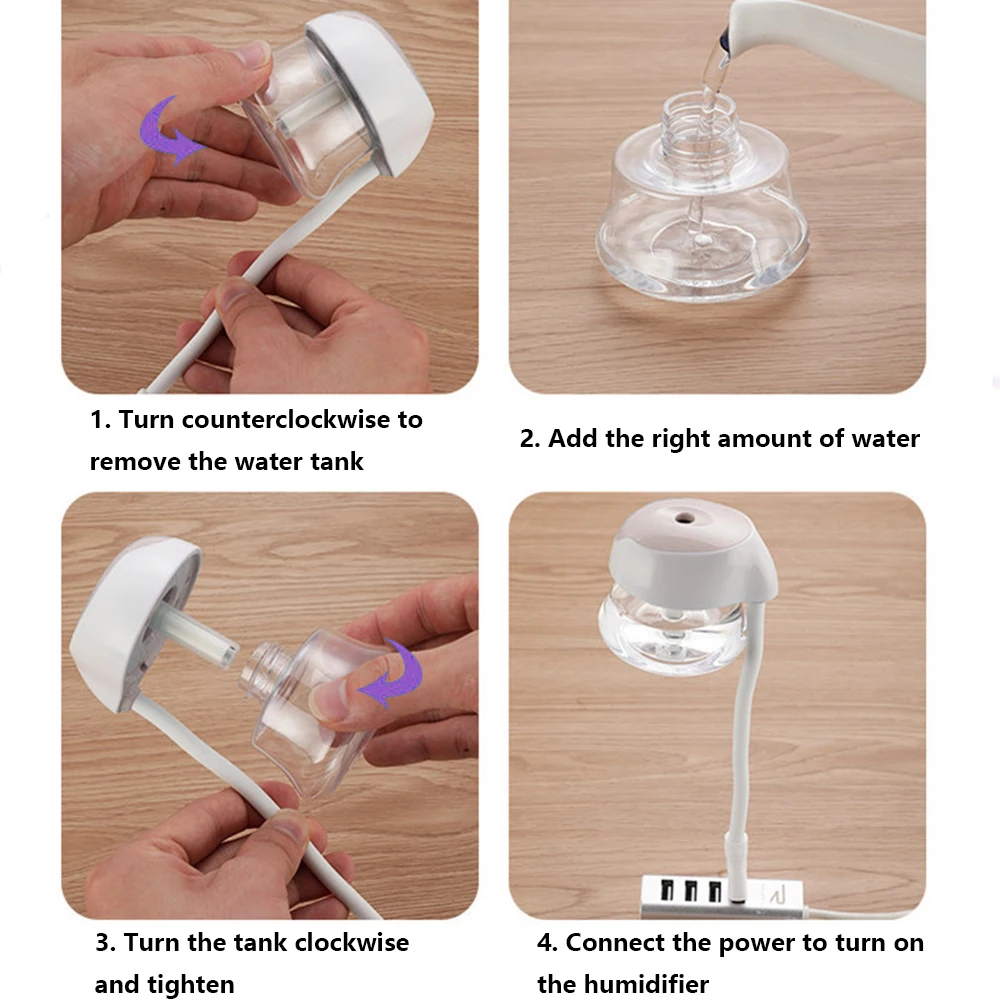 1. Turn counterclockwise to remove the water tank

2. Add the right amount of water

3. Turn the tank clockwise and tighten

4. Connect the power to turn on the humidifier