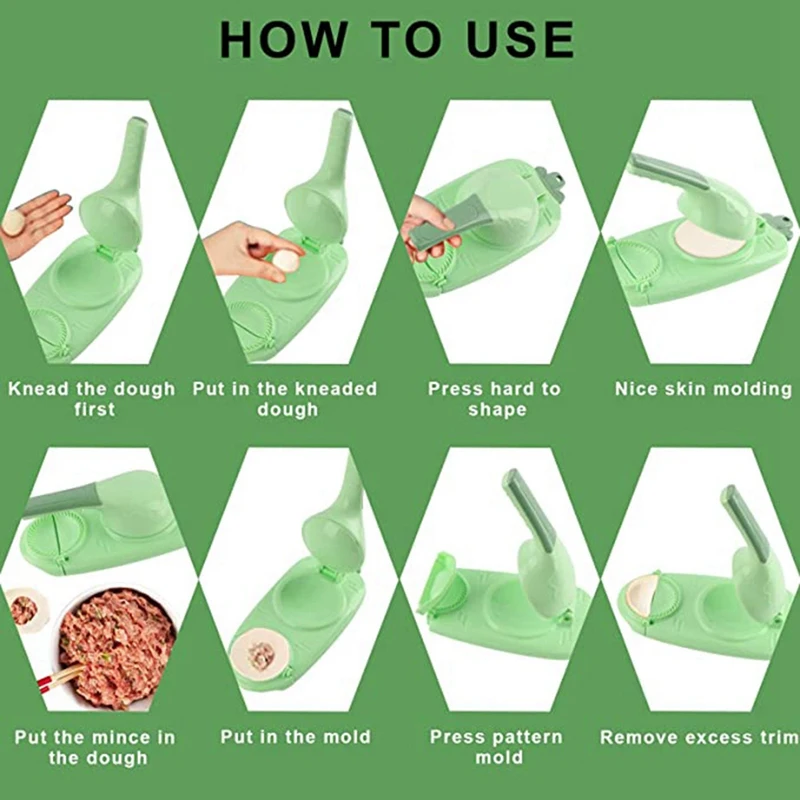 HOW TO USE

Knead the dough first

Put in the kneaded dough

Press hard to shape

Nice skin molding

Put the mince in the dough

Put in the mold

Press pattern mold

Remove excess trim