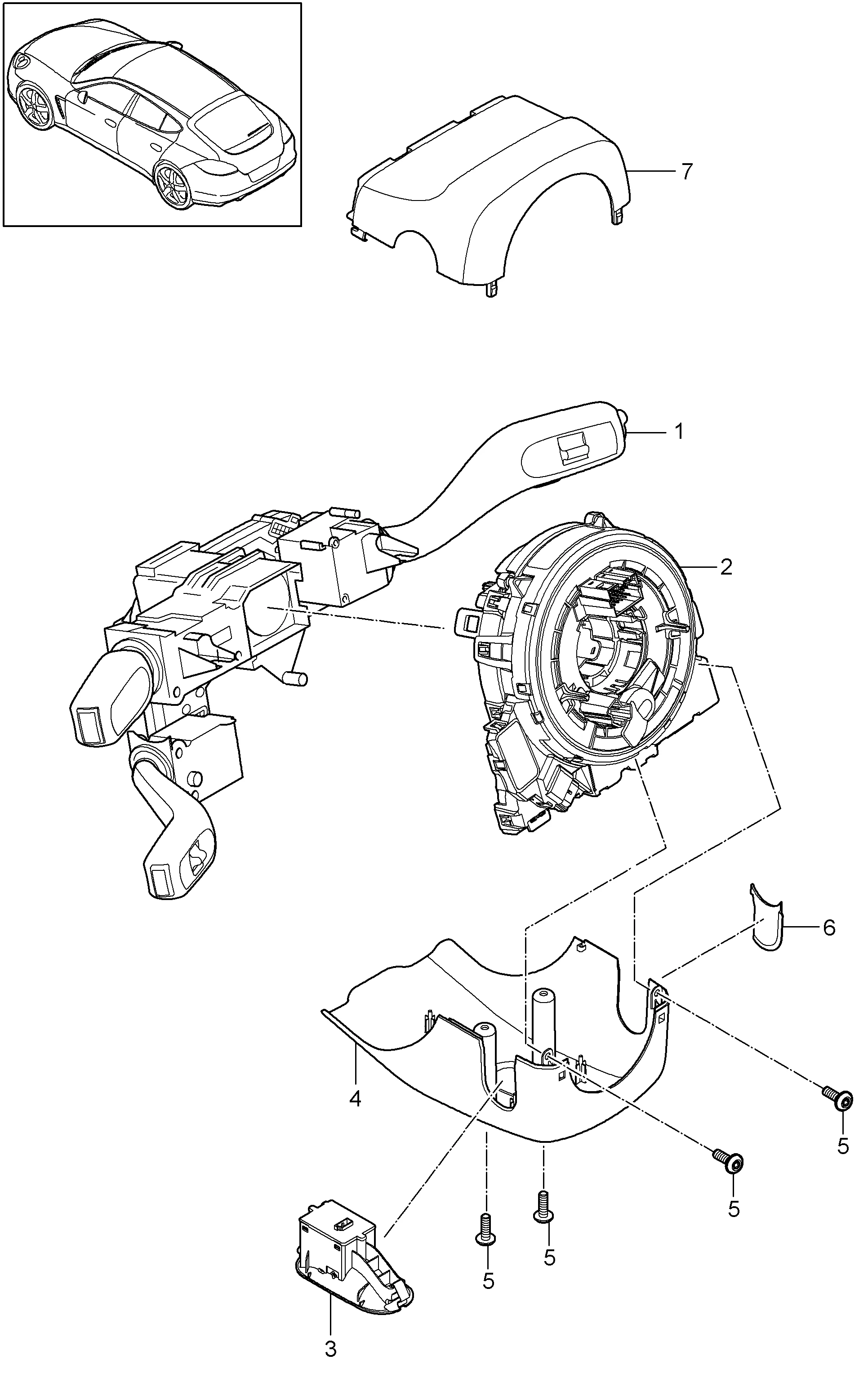 7
1
2
6
4
5
5
5
5
3