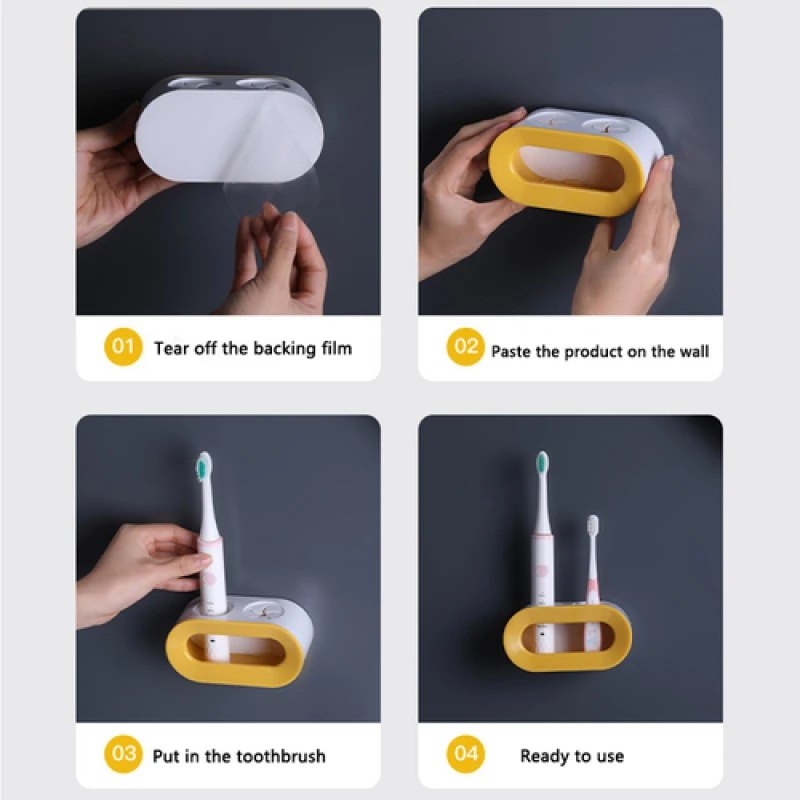 01 Tear off the backing film

02 Paste the product on the wall

03 Put in the toothbrush

04 Ready to use