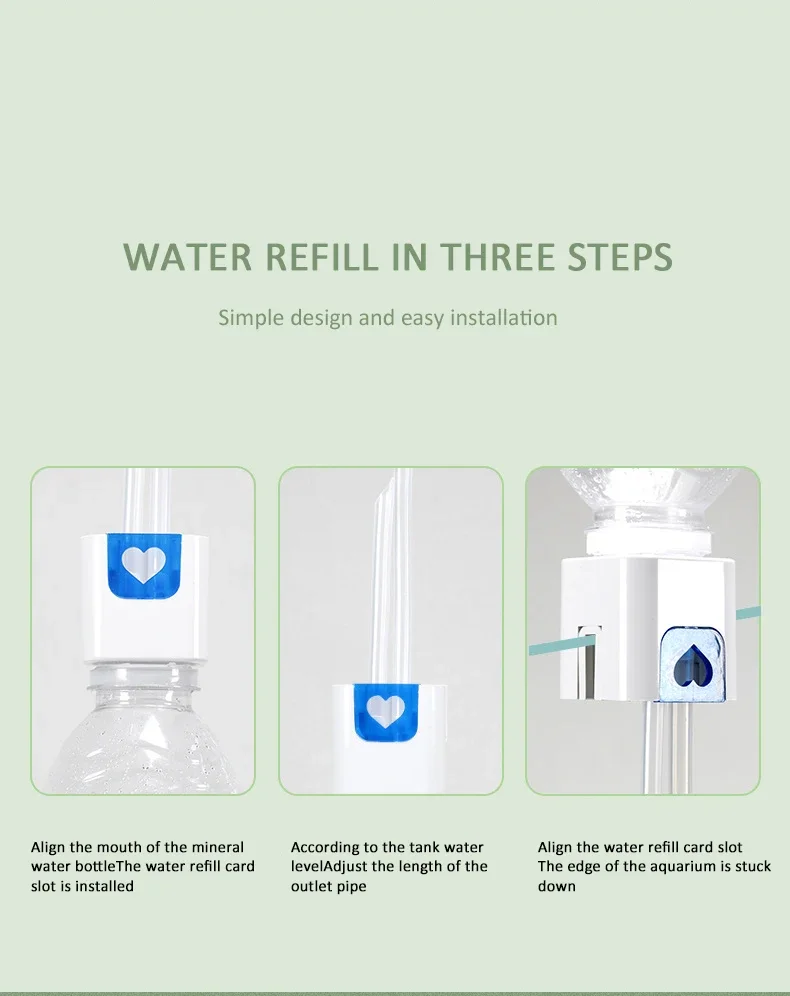 WATER REFILL IN THREE STEPS

Simple design and easy installation

Align the mouth of the mineral water bottleThe water refill card slot is installed

According to the tank water levelAdjust the length of the outlet pipe

Align the water refill card slot
The edge of the aquarium is stuck down