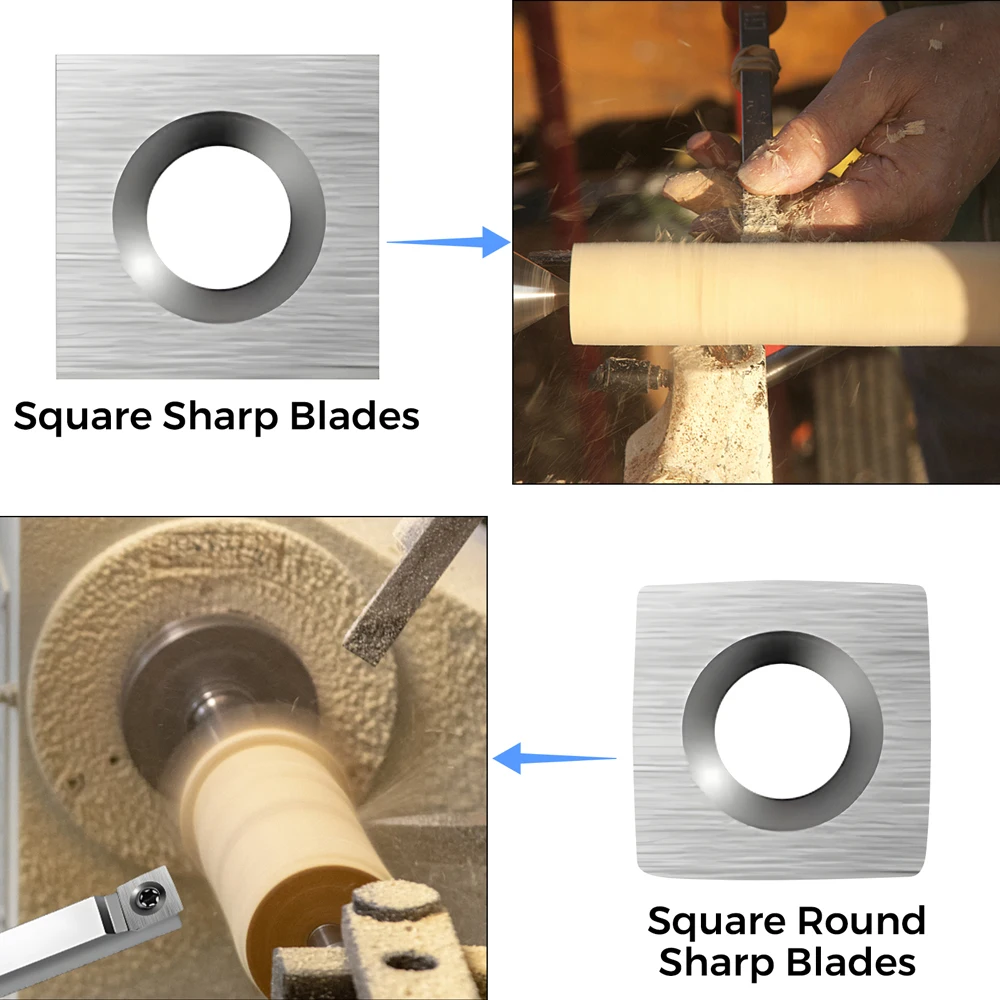 Square Sharp Blades

Square Round Sharp Blades