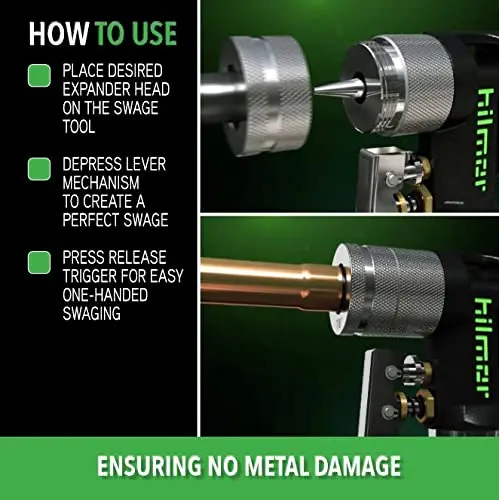 HOW TO USE

PLACE DESIRED EXPANDER HEAD ON THE SWAGE TOOL

DEPRESS LEVER MECHANISM TO CREATE A PERFECT SWAGE

PRESS RELEASE TRIGGER FOR EASY ONE-HANDED SWAGING

hilmor

hilmor

ENSURING NO METAL DAMAGE