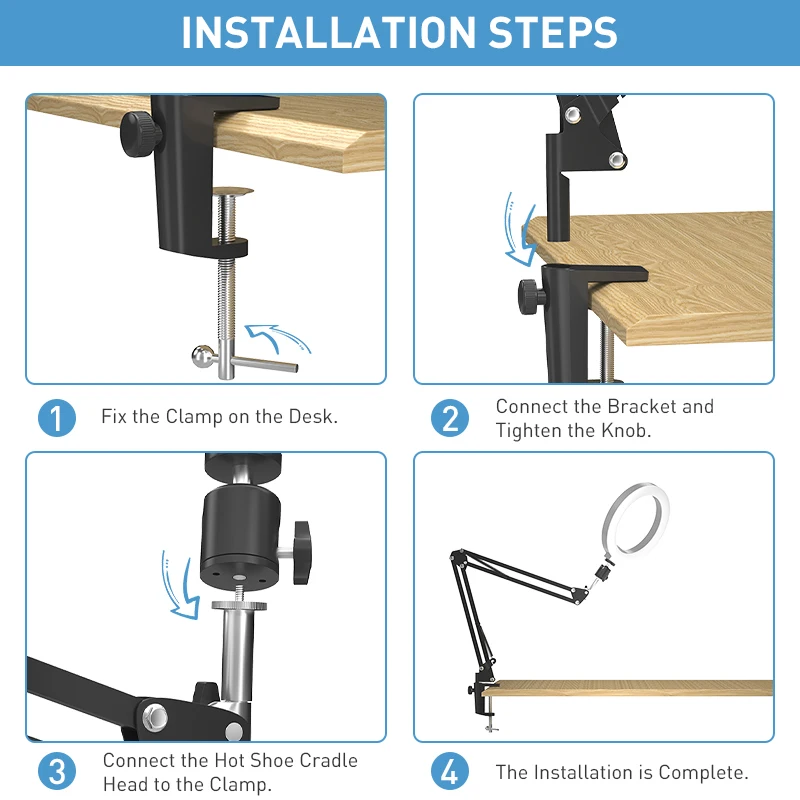 INSTALLATION STEPS

1 Fix the Clamp on the Desk.

2 Connect the Bracket and Tighten the Knob.

3 Connect the Hot Shoe Cradle Head to the Clamp.

4 The Installation is Complete.