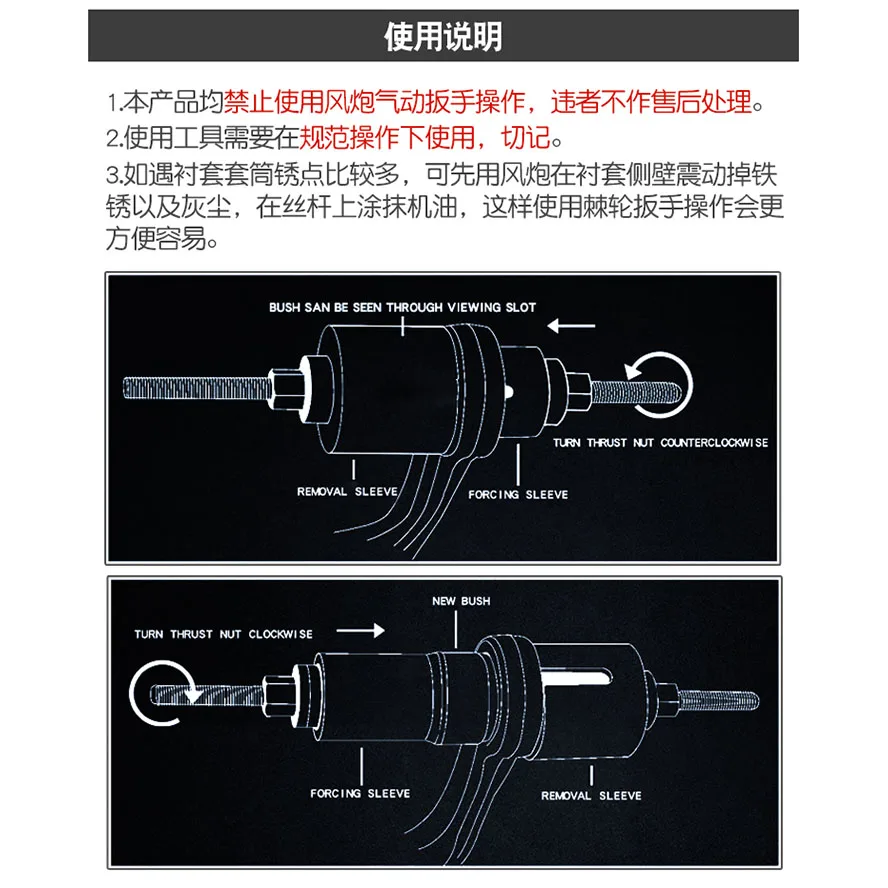 使用说明

1.本产品均禁止使用风炮气动扳手操作，违者不作售后处理。

2.使用工具需要在规范操作下使用，切记。

3.如遇衬套套筒锈点比较多，可先用风炮在衬套侧壁震动掉铁锈以及灰尘，在丝杆上涂抹机油，这样使用棘轮扳手操作会更方便容易。

BUSH SAN BE SEEN THROUGH VIEWING SLOT

TURN THRUST NUT COUNTERCLOCKWISE

REMOVAL SLEEVE

FORCING SLEEVE

NEW BUSH

TURN THRUST NUT CLOCKWISE

FORCING SLEEVE

REMOVAL SLEEVE