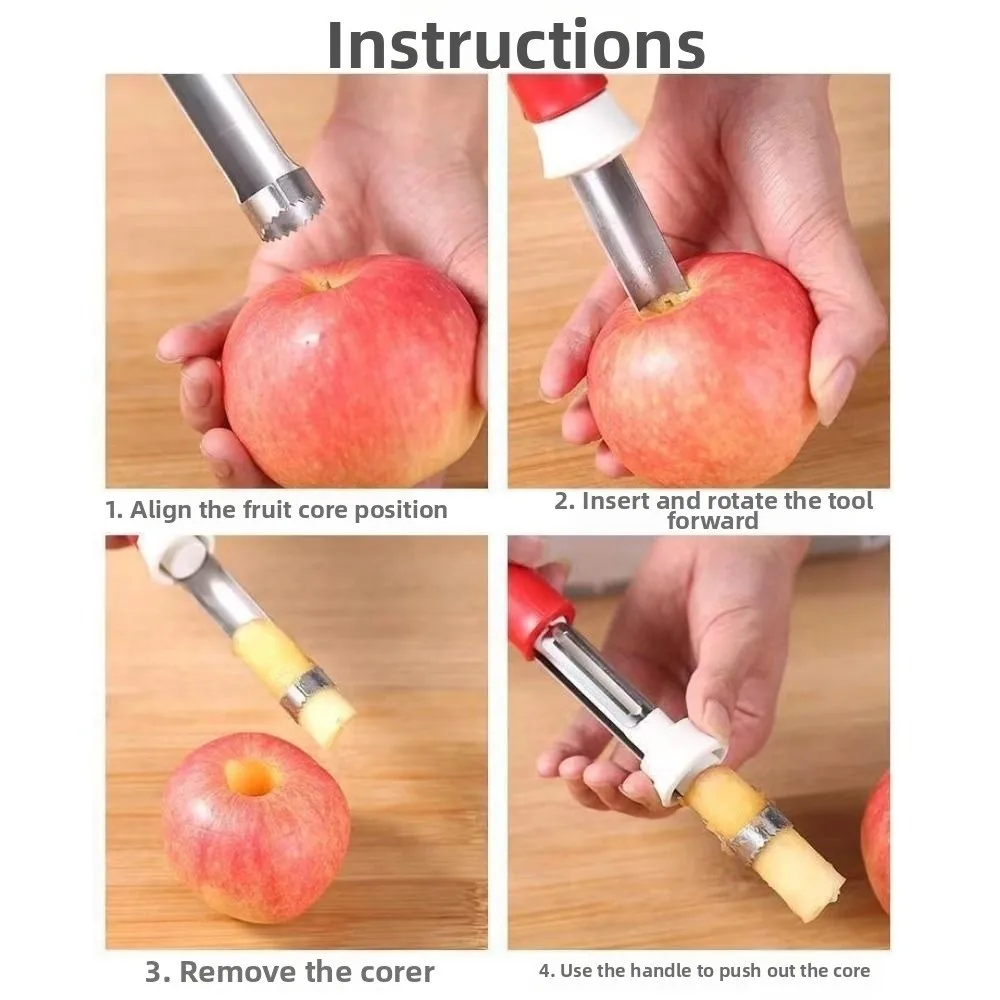 Instructions

1. Align the fruit core position

2. Insert and rotate the tool forward

3. Remove the corer

4. Use the handle to push out the core