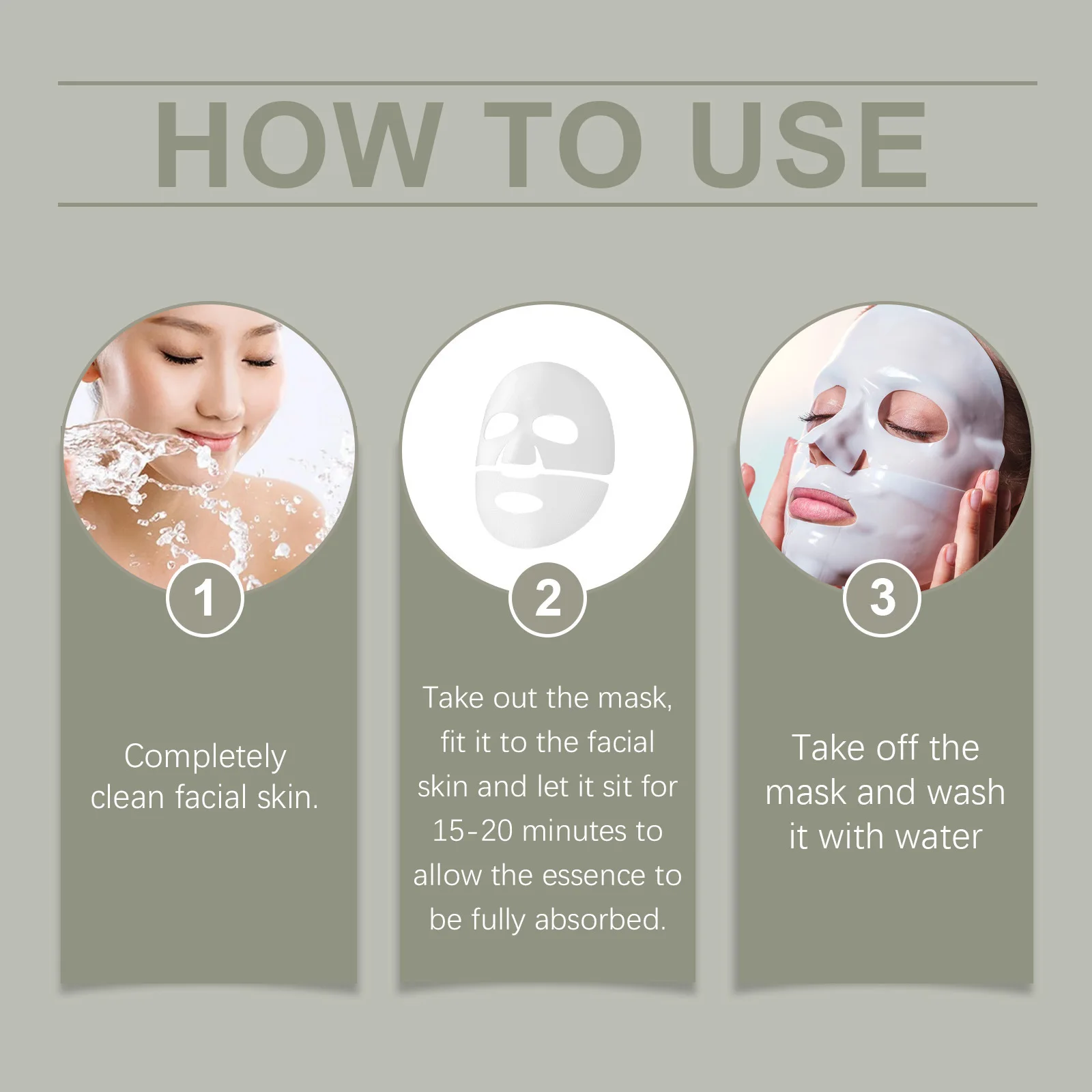 HOW TO USE

1

Completely clean facial skin.

2

Take out the mask, fit it to the facial skin and let it sit for 15-20 minutes to allow the essence to be fully absorbed.

3

Take off the mask and wash it with water