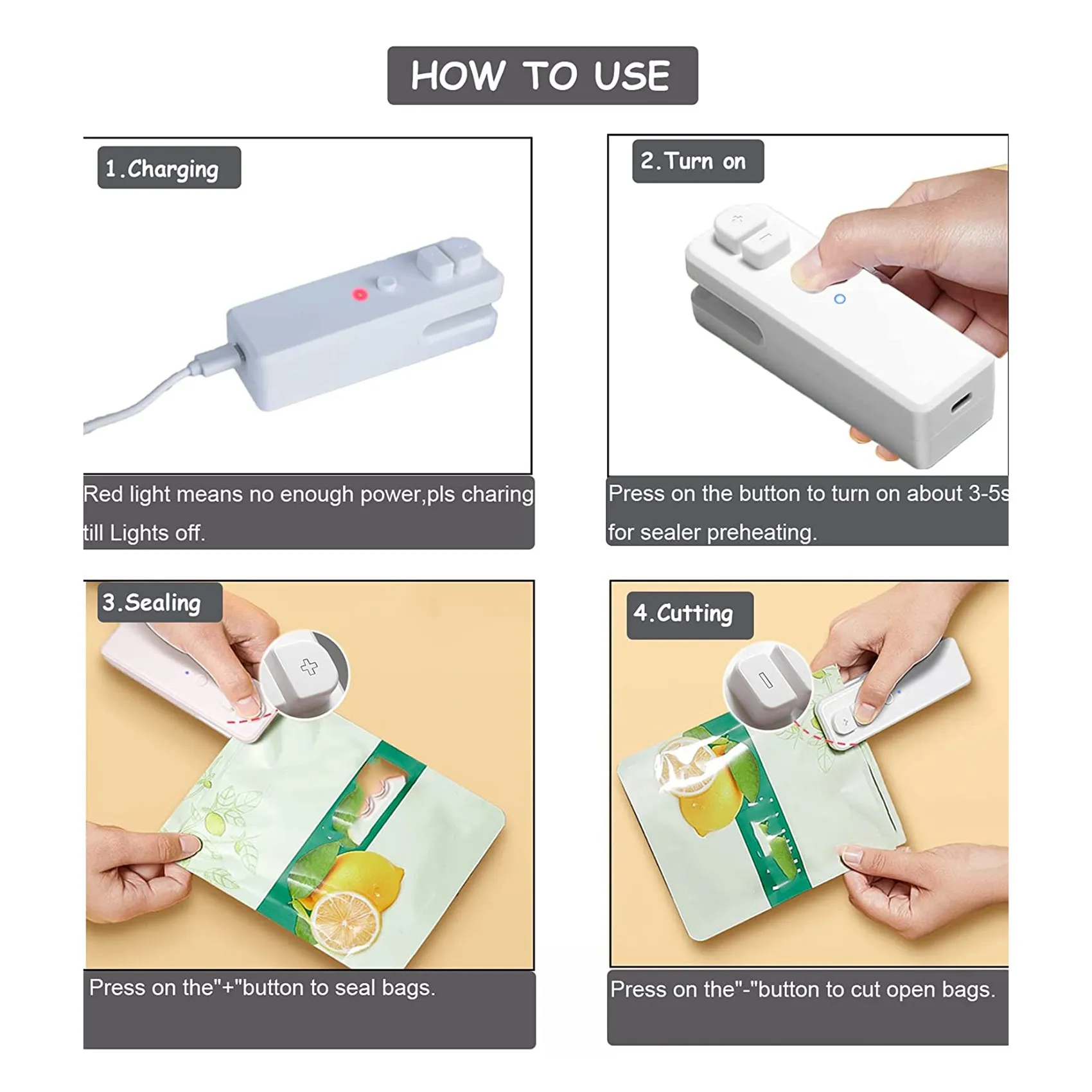 HOW TO USE

1.Charging

Red light means no enough power,pls charing till Lights off.

2.Turn on

Press on the button to turn on about 3-5s for sealer preheating.

3.Sealing

Press on the"+"button to seal bags.

4.Cutting

Press on the"-"button to cut open bags.