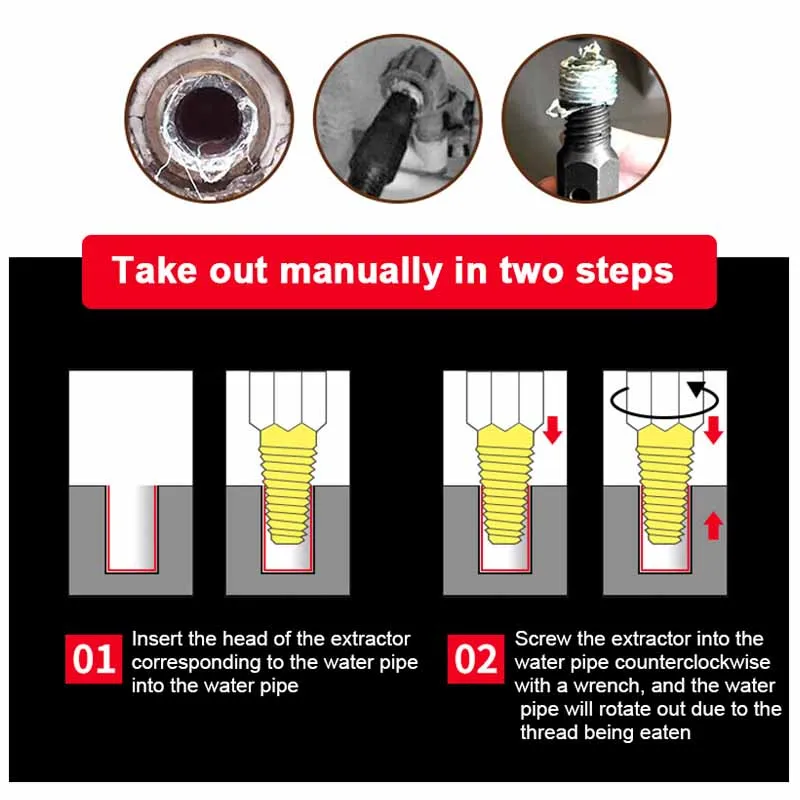 Take out manually in two steps

01 Insert the head of the extractor corresponding to the water pipe into the water pipe

02 Screw the extractor into the water pipe counterclockwise with a wrench, and the water pipe will rotate out due to the thread being eaten