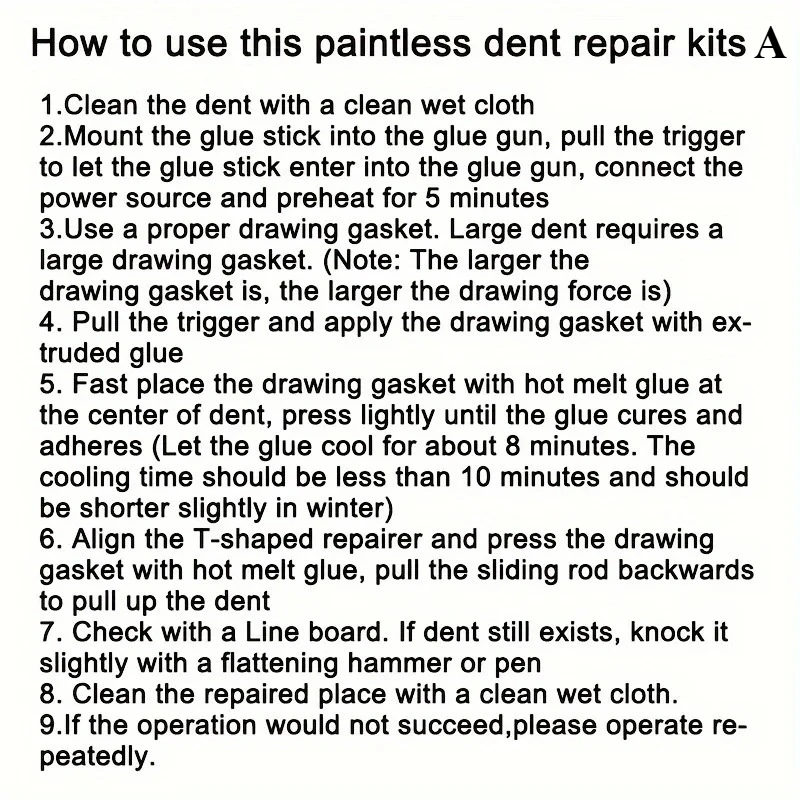 How to use this paintless dent repair kits A

1.Clean the dent with a clean wet cloth
2.Mount the glue stick into the glue gun, pull the trigger to let the glue stick enter into the glue gun, connect the power source and preheat for 5 minutes
3.Use a proper drawing gasket. Large dent requires a large drawing gasket. (Note: The larger the drawing gasket is, the larger the drawing force is)
4. Pull the trigger and apply the drawing gasket with extruded glue
5. Fast place the drawing gasket with hot melt glue at the center of dent, press lightly until the glue cures and adheres (Let the glue cool for about 8 minutes. The cooling time should be less than 10 minutes and should be shorter slightly in winter)
6. Align the T-shaped repairer and press the drawing gasket with hot melt glue, pull the sliding rod backwards to pull up the dent
7. Check with a Line board. If dent still exists, knock it slightly with a flattening hammer or pen
8. Clean the repaired place with a clean wet cloth.
9.If the operation would not succeed,please operate repeatedly.