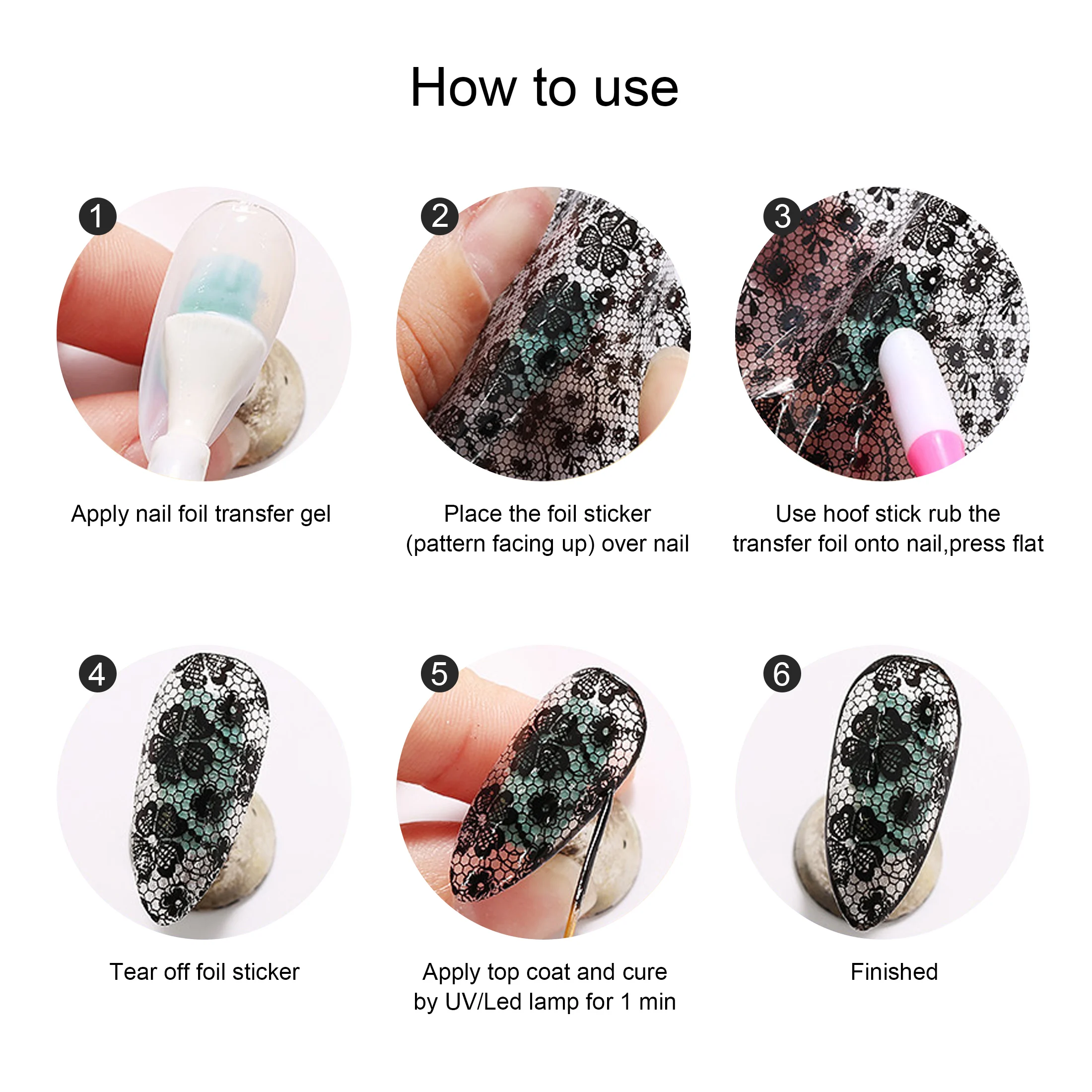 How to use

1
Apply nail foil transfer gel

2
Place the foil sticker (pattern facing up) over nail

3
Use hoof stick rub the transfer foil onto nail,press flat

4
Tear off foil sticker

5
Apply top coat and cure by UV/Led lamp for 1 min

6
Finished