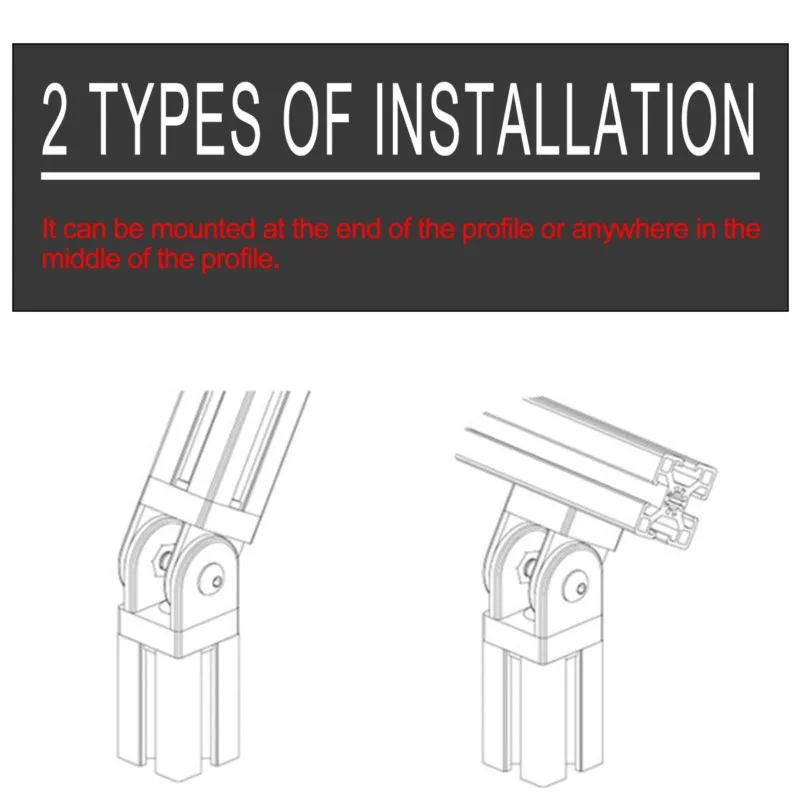 2 TYPES OF INSTALLATION

It can be mounted at the end of the profile or anywhere in the middle of the profile.