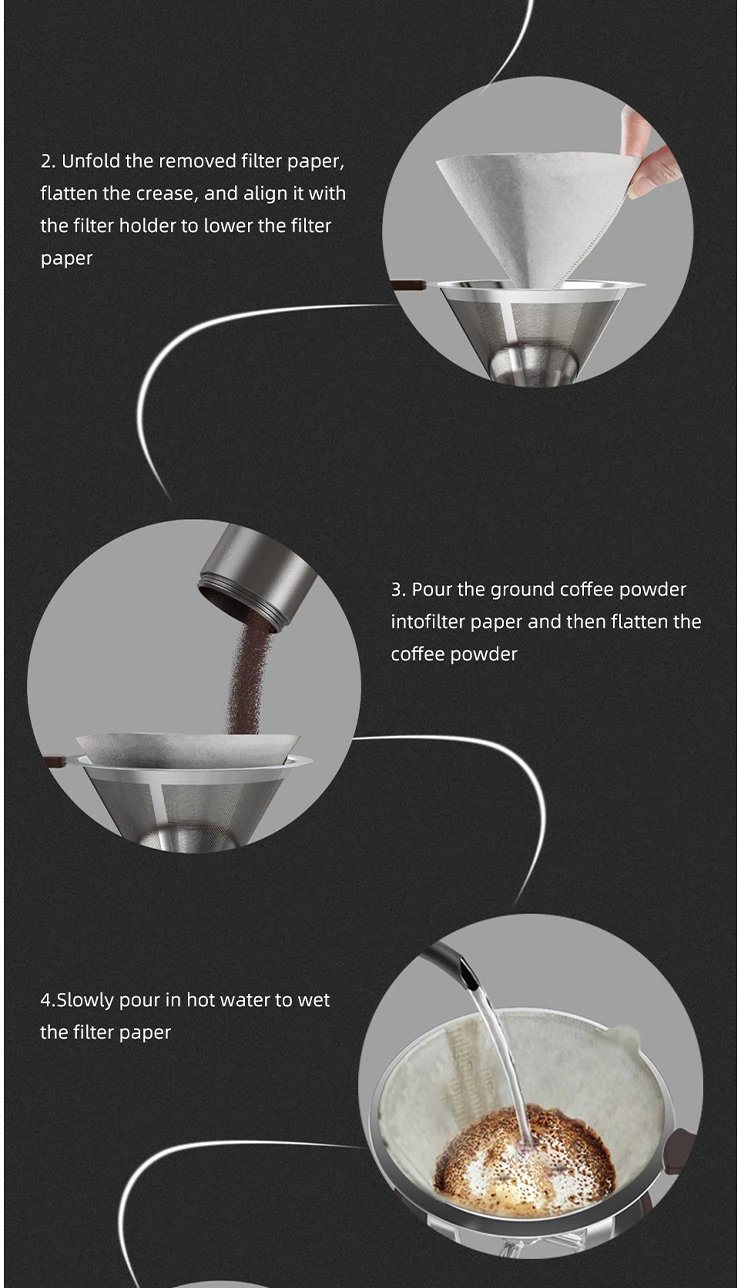 2. Unfold the removed filter paper, flatten the crease, and align it with the filter holder to lower the filter paper

3. Pour the ground coffee powder intofilter paper and then flatten the coffee powder

4.Slowly pour in hot water to wet the filter paper