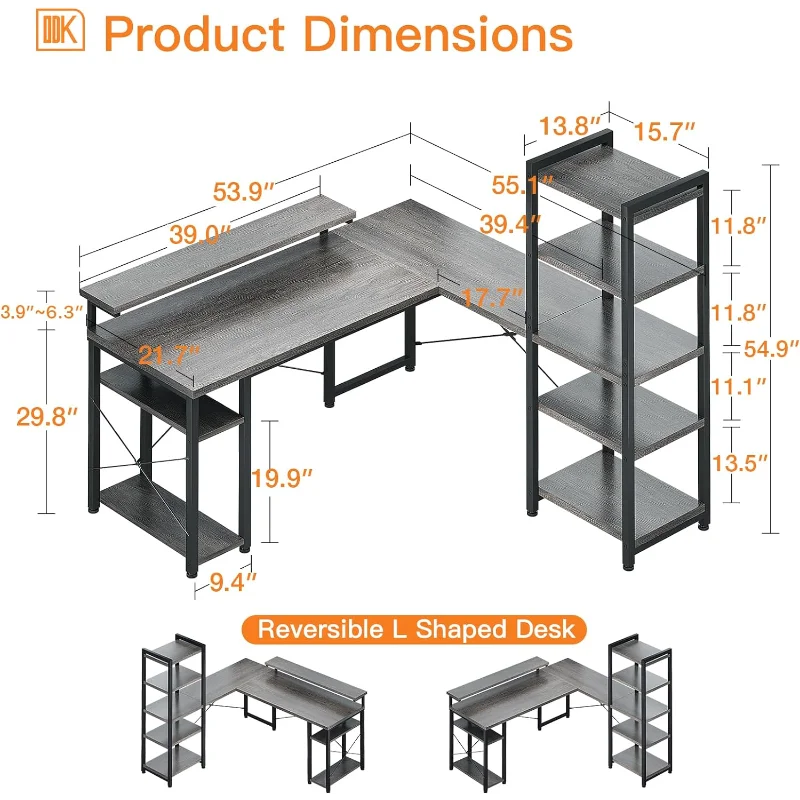 ODK Product Dimensions

13.8″
15.7″
53.9″
55.1″
39.0″
39.4″
11.8″
3.9″~6.3″
17.7″
11.8″
21.7″
54.9″
11.1″
29.8″
19.9″
13.5″
9.4″

Reversible L Shaped Desk