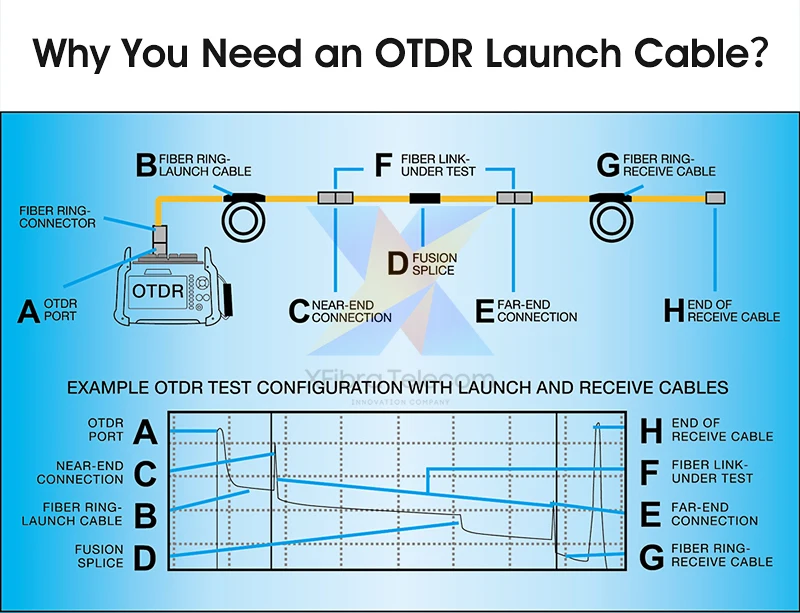 Why You Need an OTDR Launch Cable?

B FIBER RING-LAUNCH CABLE

F FIBER LINK-UNDER TEST

G FIBER RING-RECEIVE CABLE

FIBER RING-CONNECTOR

OTDR

D FUSION SPLICE

A OTDR PORT

C NEAR-END CONNECTION

E FAR-END CONNECTION

H END OF RECEIVE CABLE

XFibra Telecom
INNOVATION COMPANY

EXAMPLE OTDR TEST CONFIGURATION WITH LAUNCH AND RECEIVE CABLES

OTDR PORT A

NEAR-END CONNECTION C

FIBER RING-LAUNCH CABLE B

FUSION SPLICE D

H END OF RECEIVE CABLE

F FIBER LINK-UNDER TEST

E FAR-END CONNECTION

G FIBER RING-RECEIVE CABLE