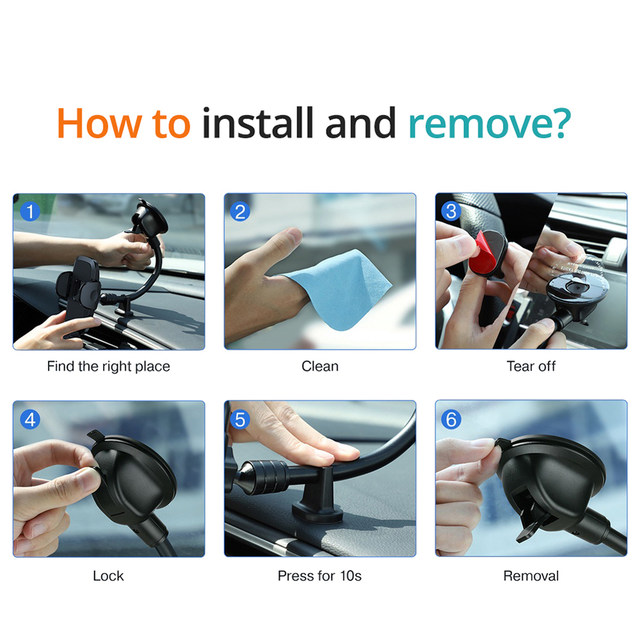 How to install and remove?

1
Find the right place

2
Clean

3
Tear off

4
Lock

5
Press for 10s

6
Removal