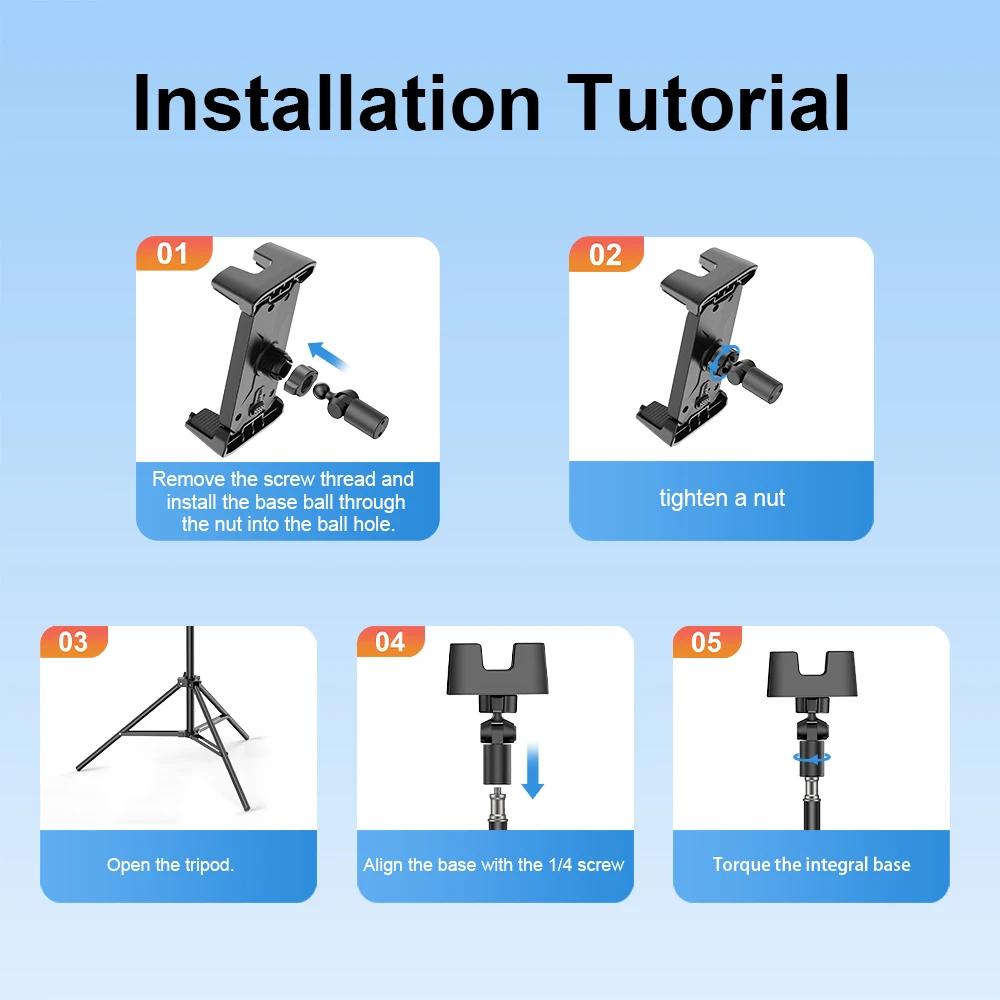 Installation Tutorial

01

Remove the screw thread and install the base ball through the nut into the ball hole.

02

tighten a nut

03

Open the tripod.

04

Align the base with the 1/4 screw

05

Torque the integral base