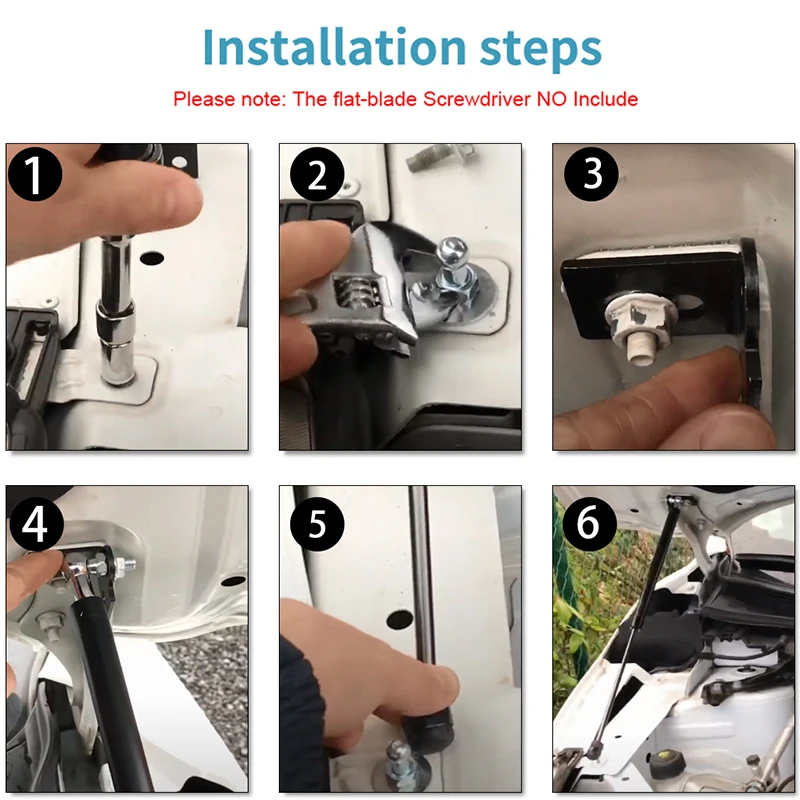 Installation steps

Please note: The flat-blade Screwdriver NO Include

1

2

3

4

5

6