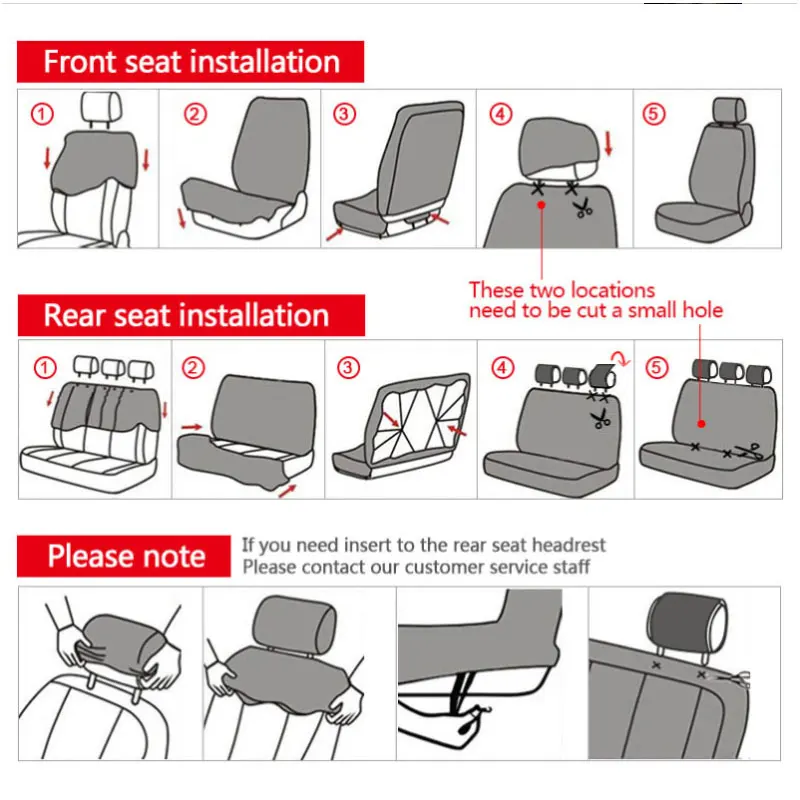 Front seat installation

①

②

③

④

⑤

These two locations need to be cut a small hole

Rear seat installation

①

②

③

④

⑤

Please note

If you need insert to the rear seat headrest
Please contact our customer service staff