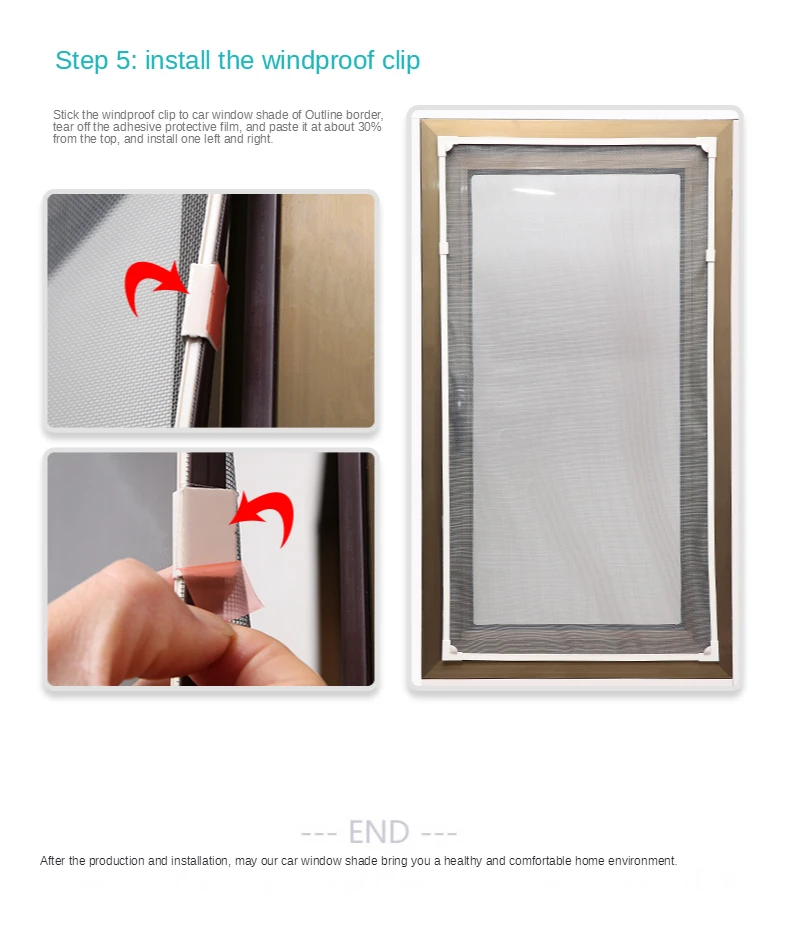 Step 5: install the windproof clip

Stick the windproof clip to car window shade of Outline border, tear off the adhesive protective film, and paste it at about 30% from the top, and install one left and right.

--- END ---

After the production and installation, may our car window shade bring you a healthy and comfortable home environment.