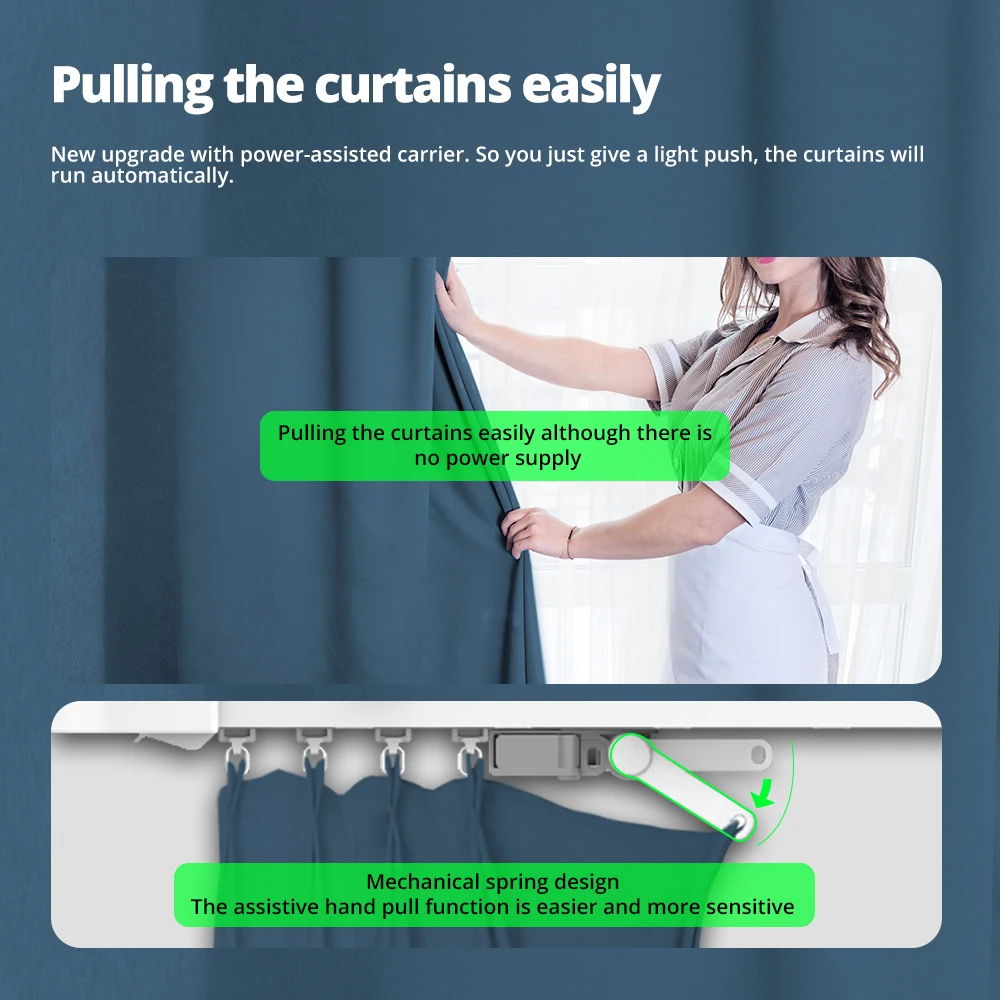 Pulling the curtains easily

New upgrade with power-assisted carrier. So you just give a light push, the curtains will run automatically.

Pulling the curtains easily although there is no power supply

Mechanical spring design
The assistive hand pull function is easier and more sensitive