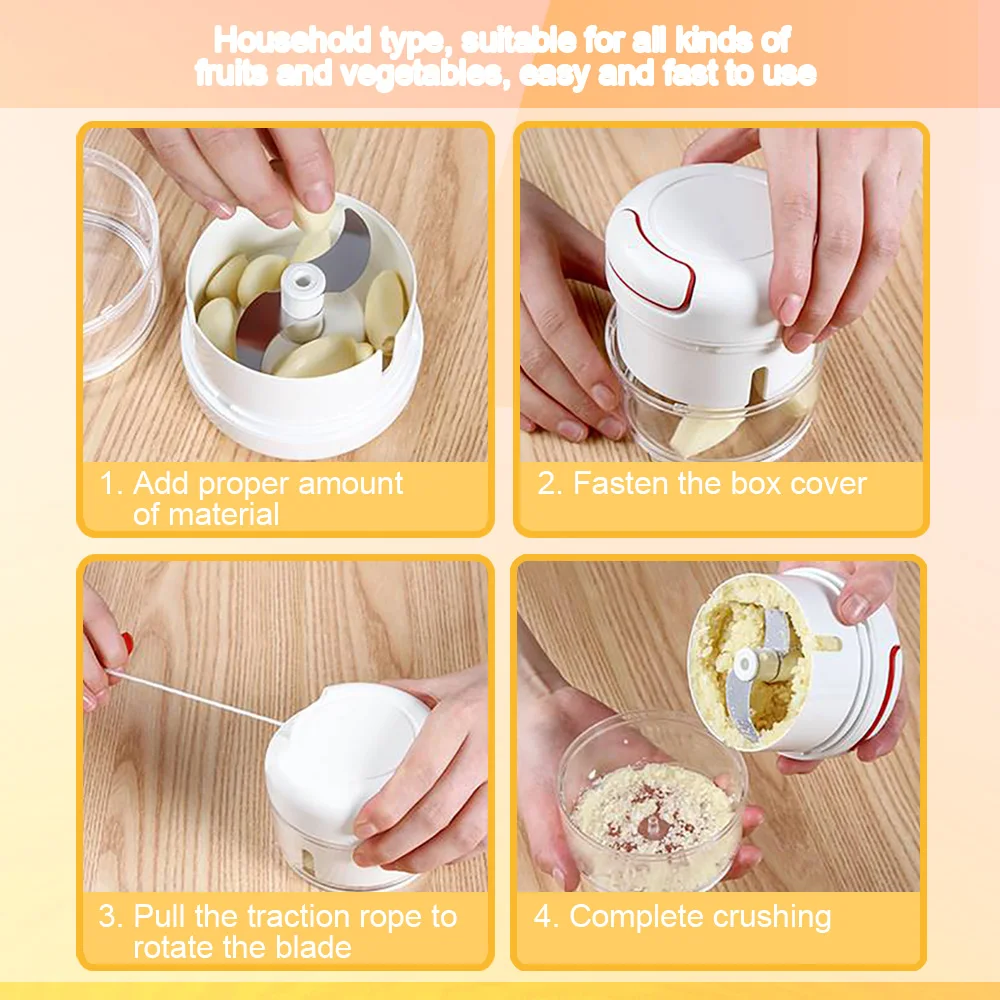 Household type, suitable for all kinds of fruits and vegetables, easy and fast to use

1. Add proper amount of material

2. Fasten the box cover

3. Pull the traction rope to rotate the blade

4. Complete crushing