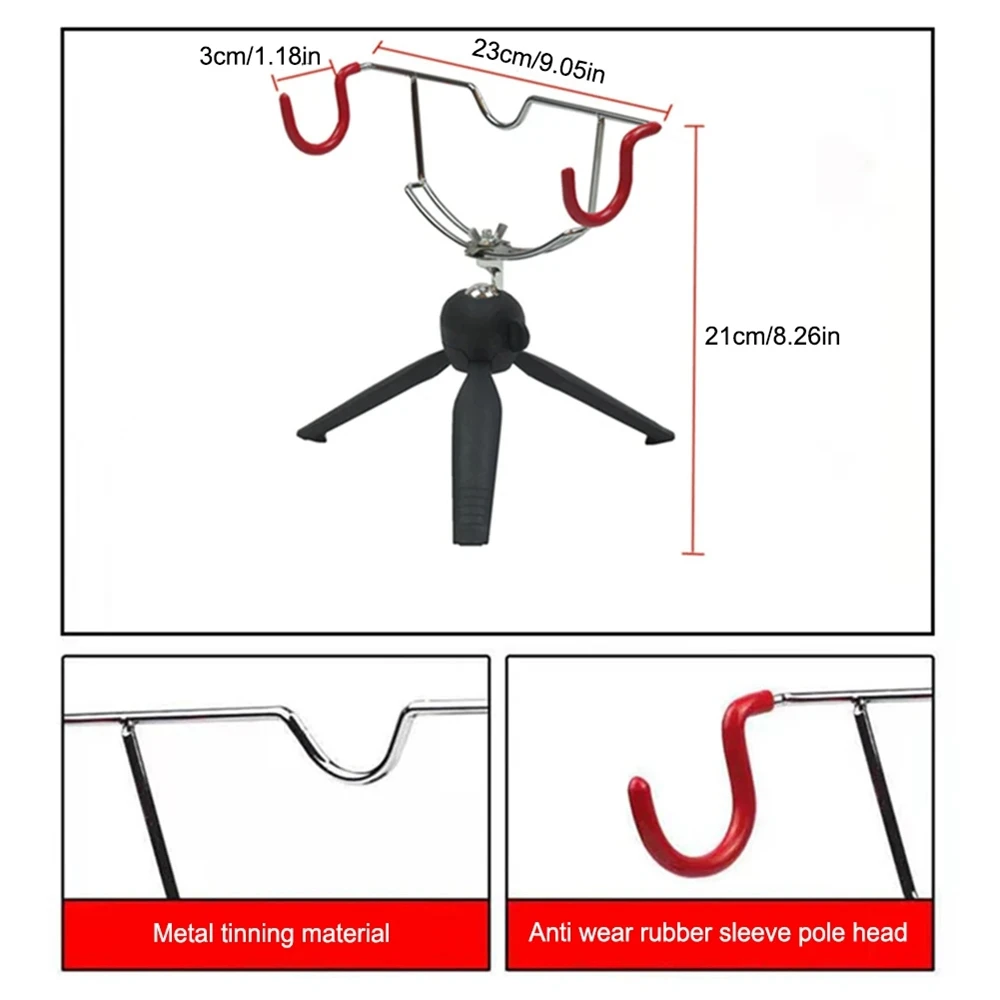 3cm/1.18in

23cm/9.05in

21cm/8.26in

Metal tinning material

Anti wear rubber sleeve pole head