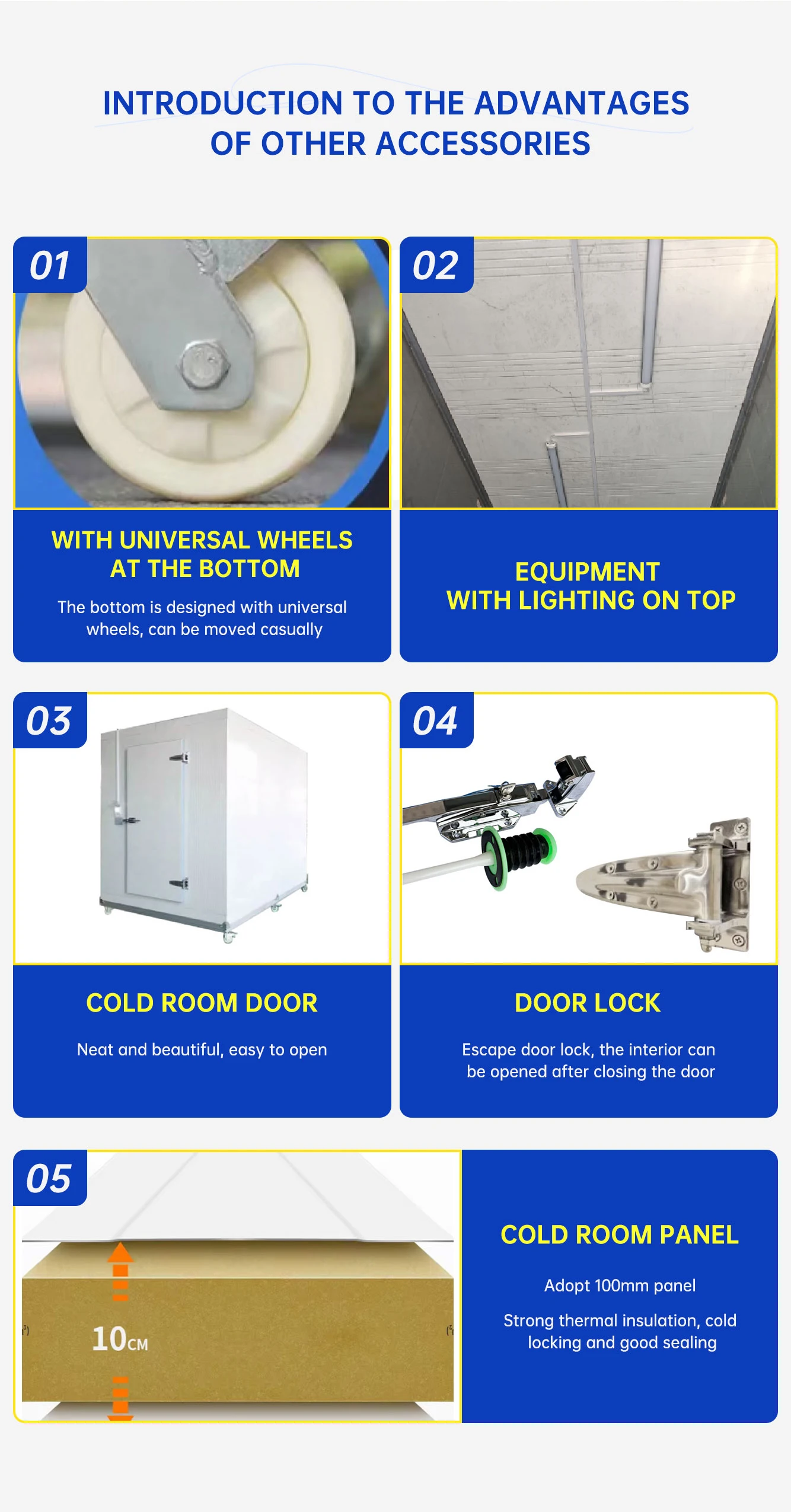 INTRODUCTION TO THE ADVANTAGES OF OTHER ACCESSORIES

01

WITH UNIVERSAL WHEELS AT THE BOTTOM

The bottom is designed with universal wheels, can be moved casually

02

EQUIPMENT WITH LIGHTING ON TOP

03

COLD ROOM DOOR

Neat and beautiful, easy to open

04

DOOR LOCK

Escape door lock, the interior can be opened after closing the door

05

10CM

COLD ROOM PANEL

Adopt 100mm panel

Strong thermal insulation, cold locking and good sealing