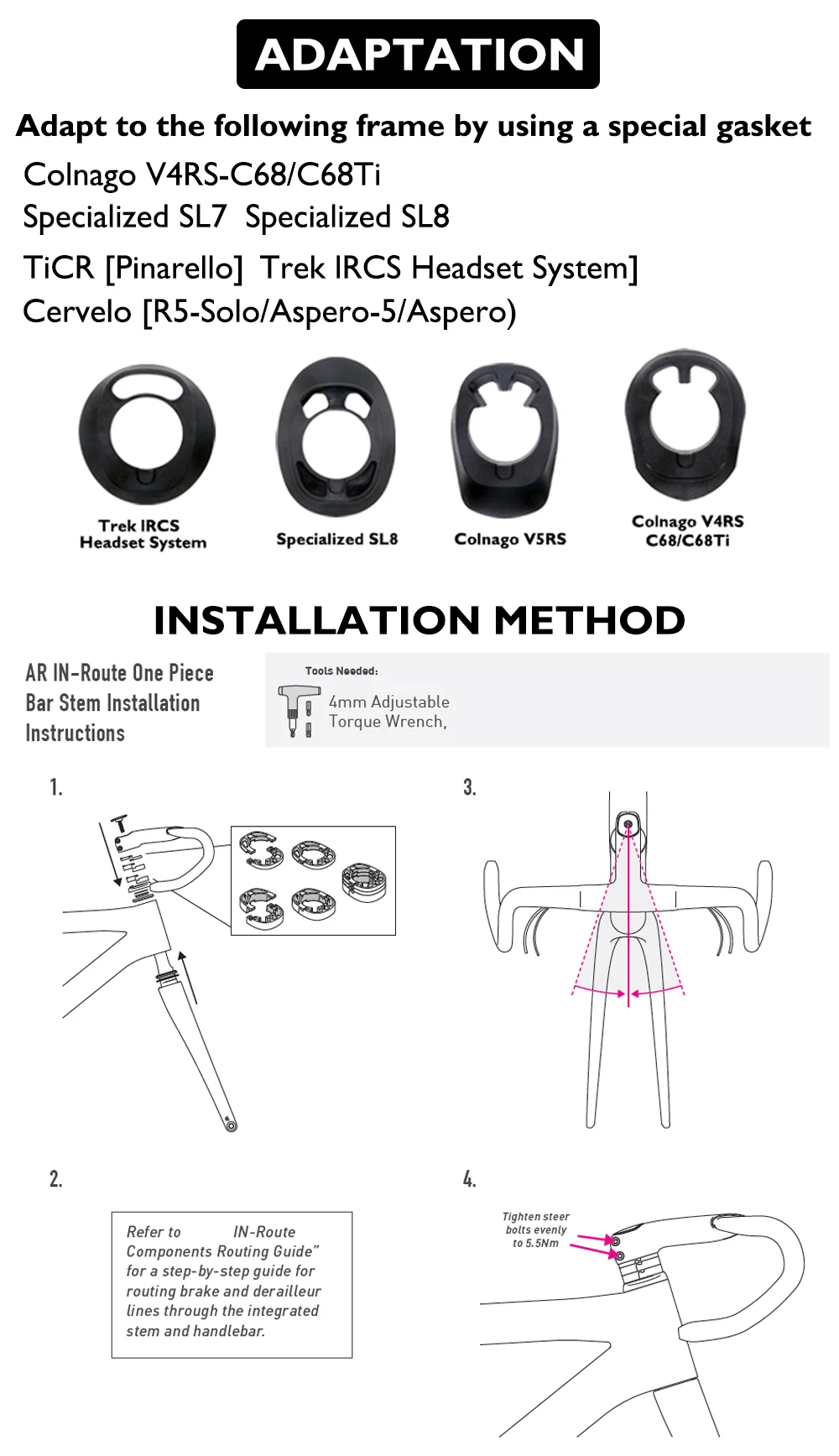 ADAPTATION

Adapt to the following frame by using a special gasket

Colnago V4RS-C68/C68Ti
Specialized SL7 Specialized SL8
TiCR [Pinarello] Trek IRCS Headset System]
Cervelo [R5-Solo/Aspero-5/Aspero)

Trek IRCS Headset System

Specialized SL8

Colnago V5RS

Colnago V4RS C68/C68Ti

INSTALLATION METHOD

AR IN-Route One Piece Bar Stem Installation Instructions

Tools Needed:
4mm Adjustable Torque Wrench,

1.

3.

2.

Refer to IN-Route Components Routing Guide" for a step-by-step guide for routing brake and derailleur lines through the integrated stem and handlebar.

4.

Tighten steer bolts evenly to 5.5Nm