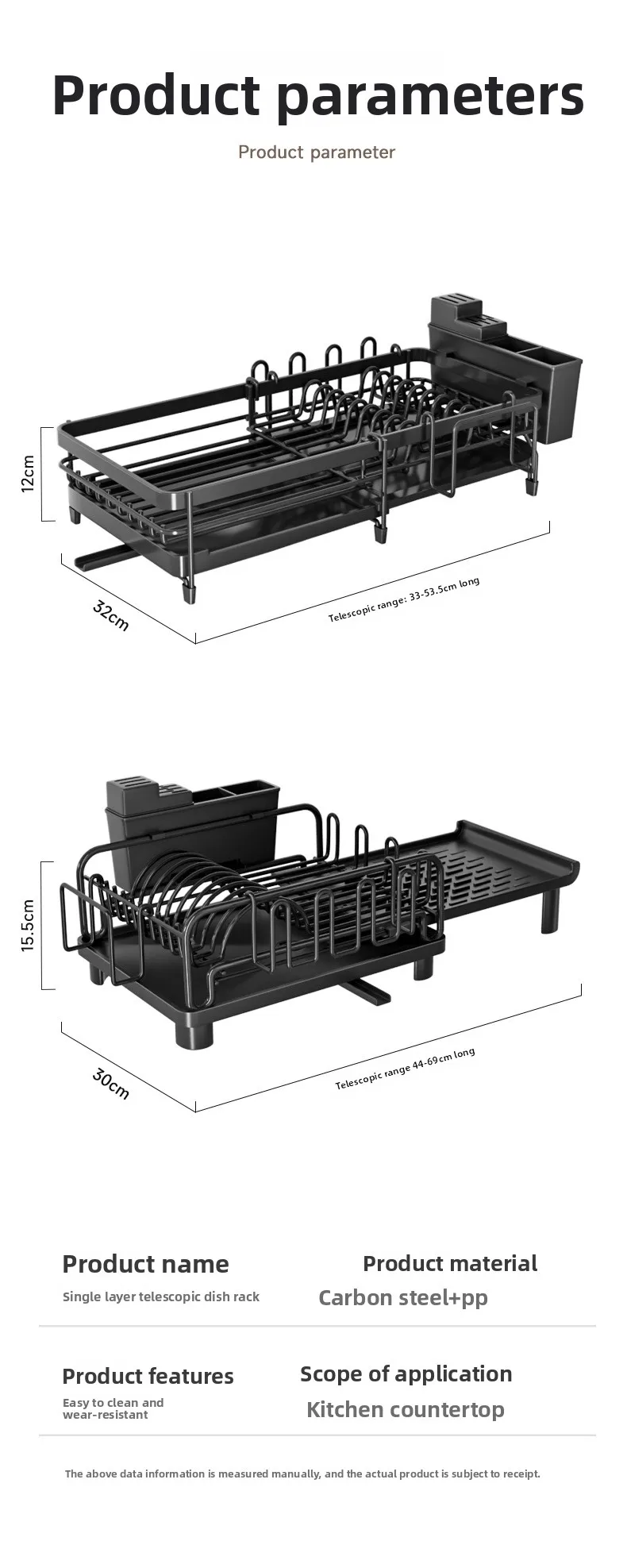 Product parameters

Product parameter

12cm

32cm

Telescopic range: 33-53.5cm long

15.5cm

30cm

Telescopic range 44-69cm long

Product name

Single layer telescopic dish rack

Product material

Carbon steel+pp

Product features

Easy to clean and wear-resistant

Scope of application

Kitchen countertop

The above data information is measured manually, and the actual product is subject to receipt.