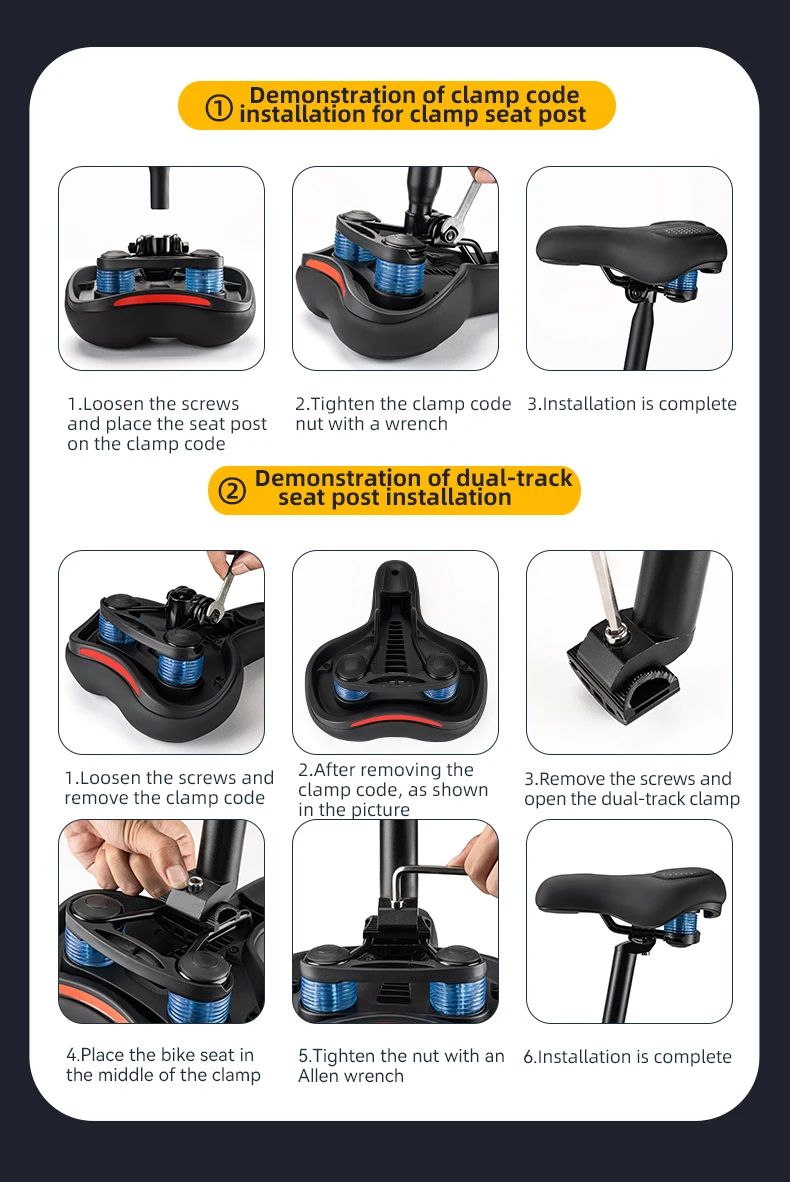 ① Demonstration of clamp code installation for clamp seat post

1.Loosen the screws and place the seat post on the clamp code

2.Tighten the clamp code nut with a wrench

3.Installation is complete

② Demonstration of dual-track seat post installation

1.Loosen the screws and remove the clamp code

2.After removing the clamp code, as shown in the picture

3.Remove the screws and open the dual-track clamp

4.Place the bike seat in the middle of the clamp

5.Tighten the nut with an Allen wrench

6.Installation is complete