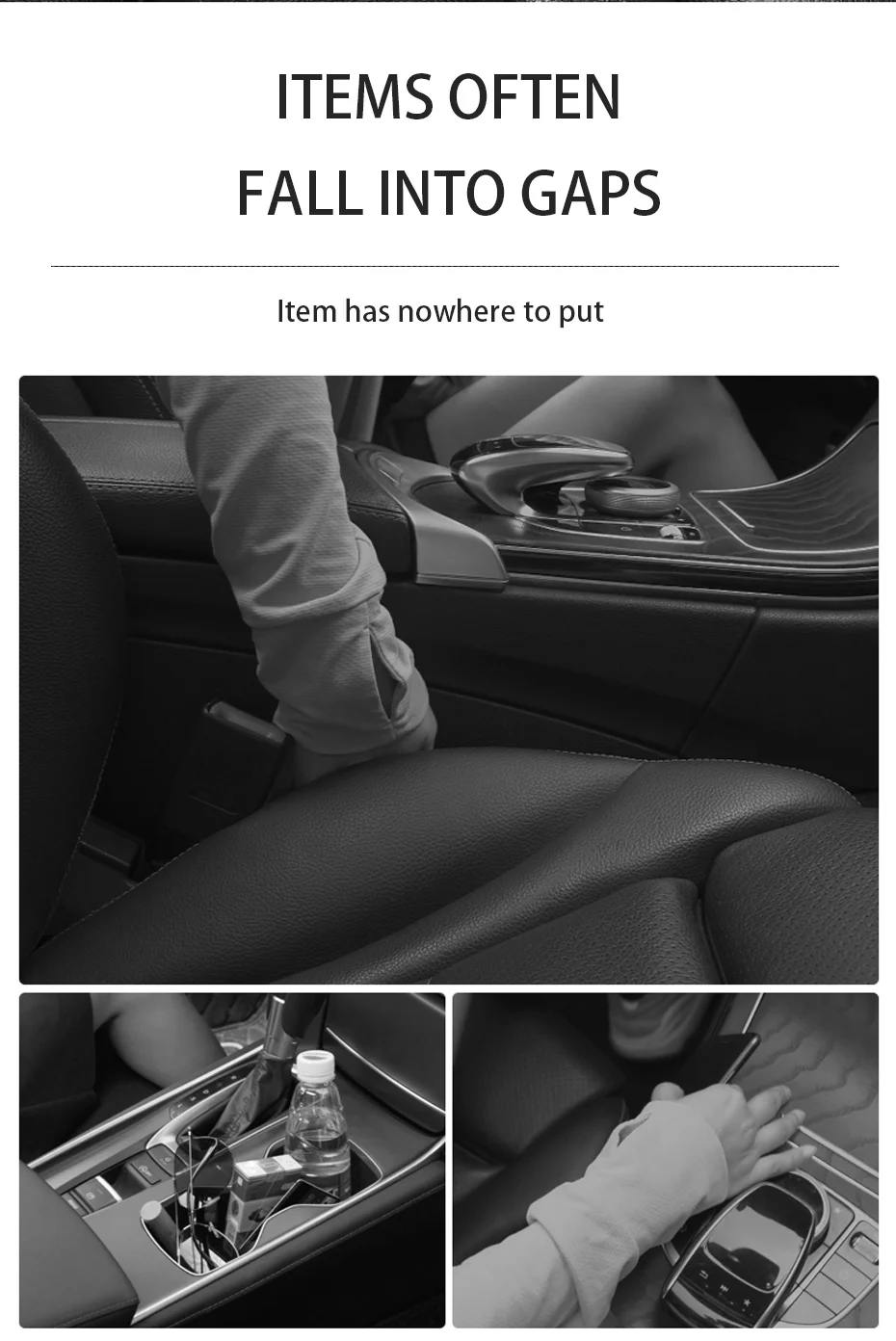 ITEMS OFTEN
FALL INTO GAPS

Item has nowhere to put