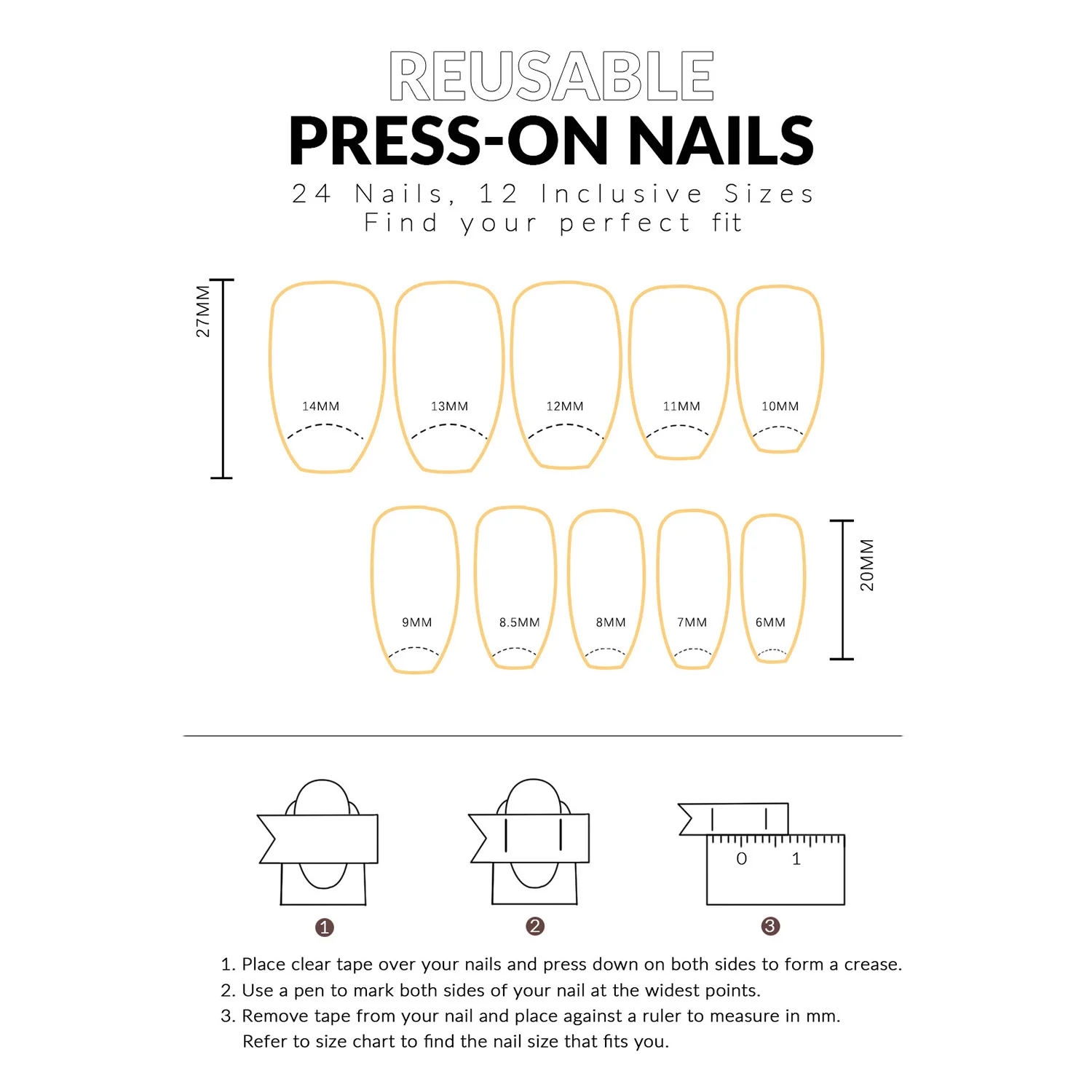 REUSABLE
PRESS-ON NAILS
24 Nails, 12 Inclusive Sizes
Find your perfect fit

27MM

14MM 13MM 12MM 11MM 10MM

9MM 8.5MM 8MM 7MM 6MM

20MM

0 1

1 2 3

1. Place clear tape over your nails and press down on both sides to form a crease.
2. Use a pen to mark both sides of your nail at the widest points.
3. Remove tape from your nail and place against a ruler to measure in mm.
Refer to size chart to find the nail size that fits you.