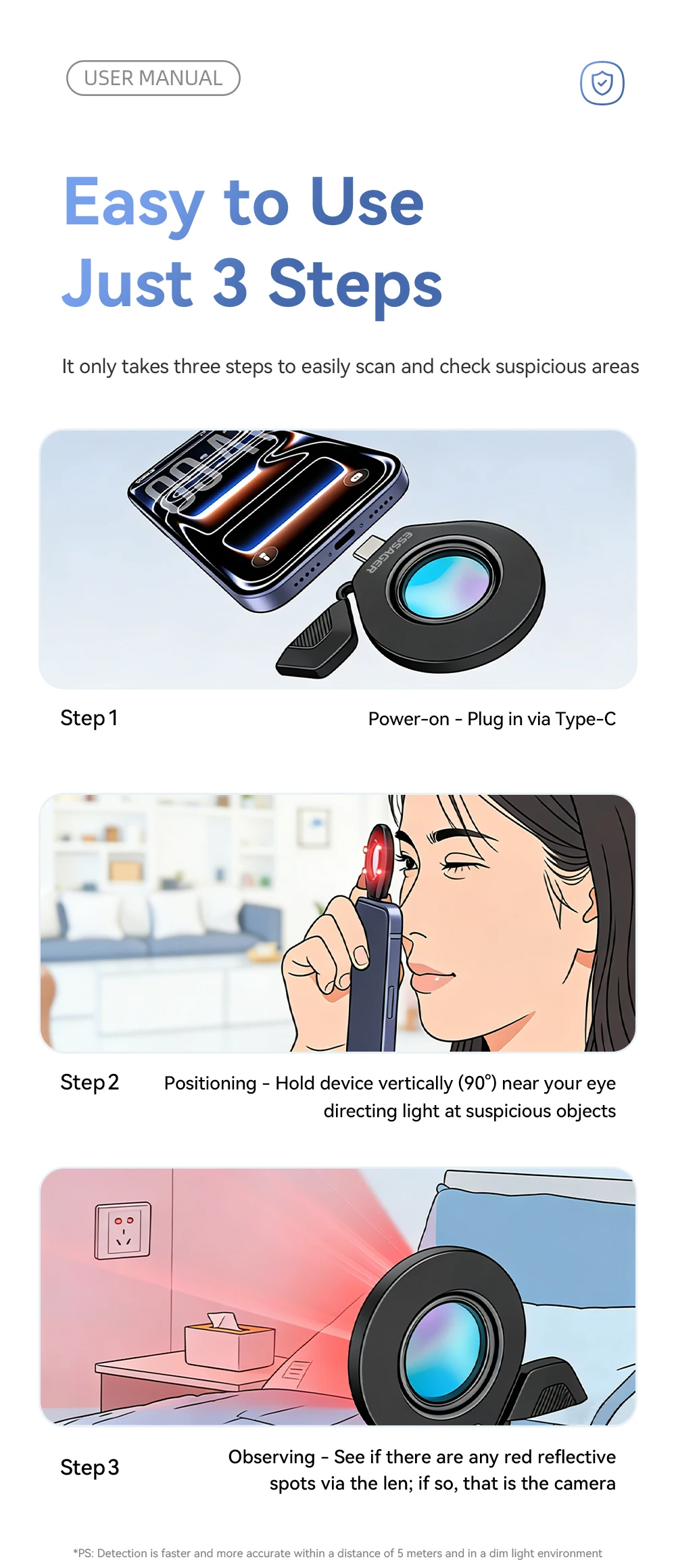 USER MANUAL

Easy to Use
Just 3 Steps

It only takes three steps to easily scan and check suspicious areas

ESSAGER

Step 1

Power-on - Plug in via Type-C

Step 2

Positioning - Hold device vertically (90°) near your eye directing light at suspicious objects

Step 3

Observing - See if there are any red reflective spots via the len; if so, that is the camera

*PS: Detection is faster and more accurate within a distance of 5 meters and in a dim light environment