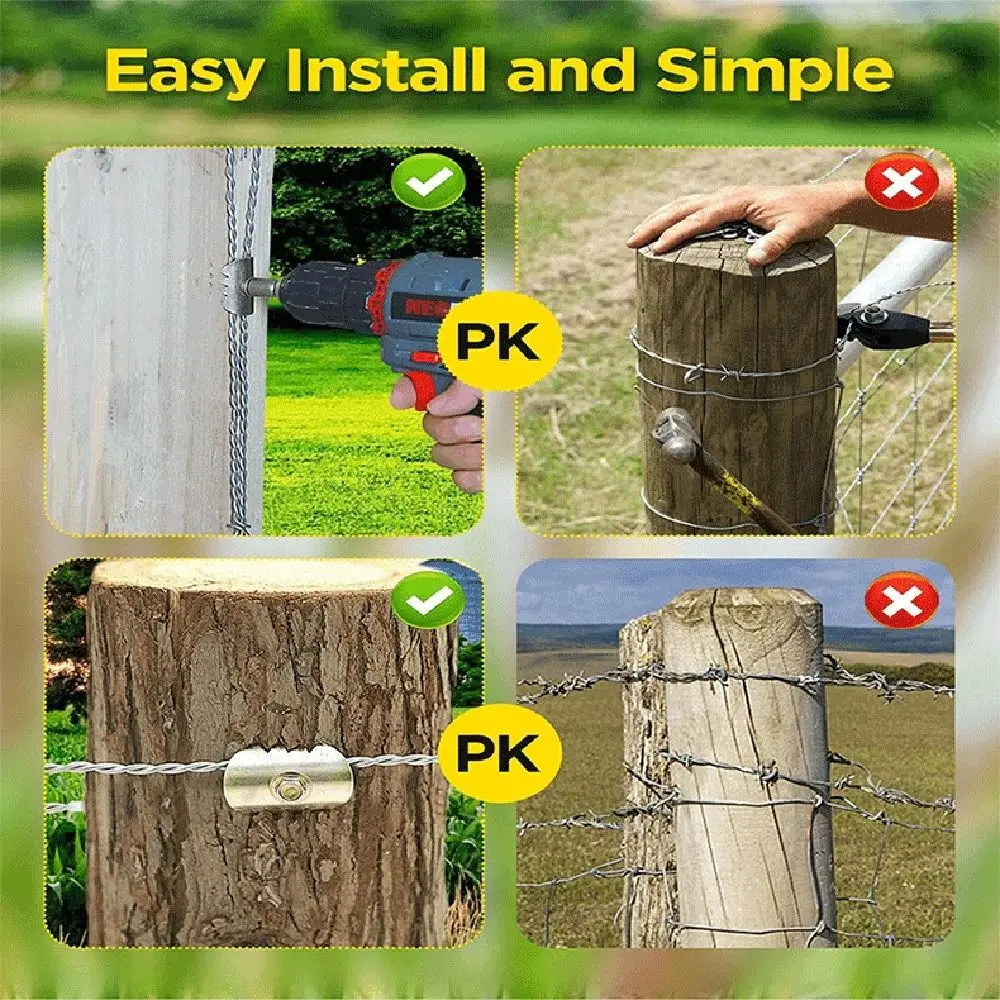 Easy Install and Simple

PK

PK