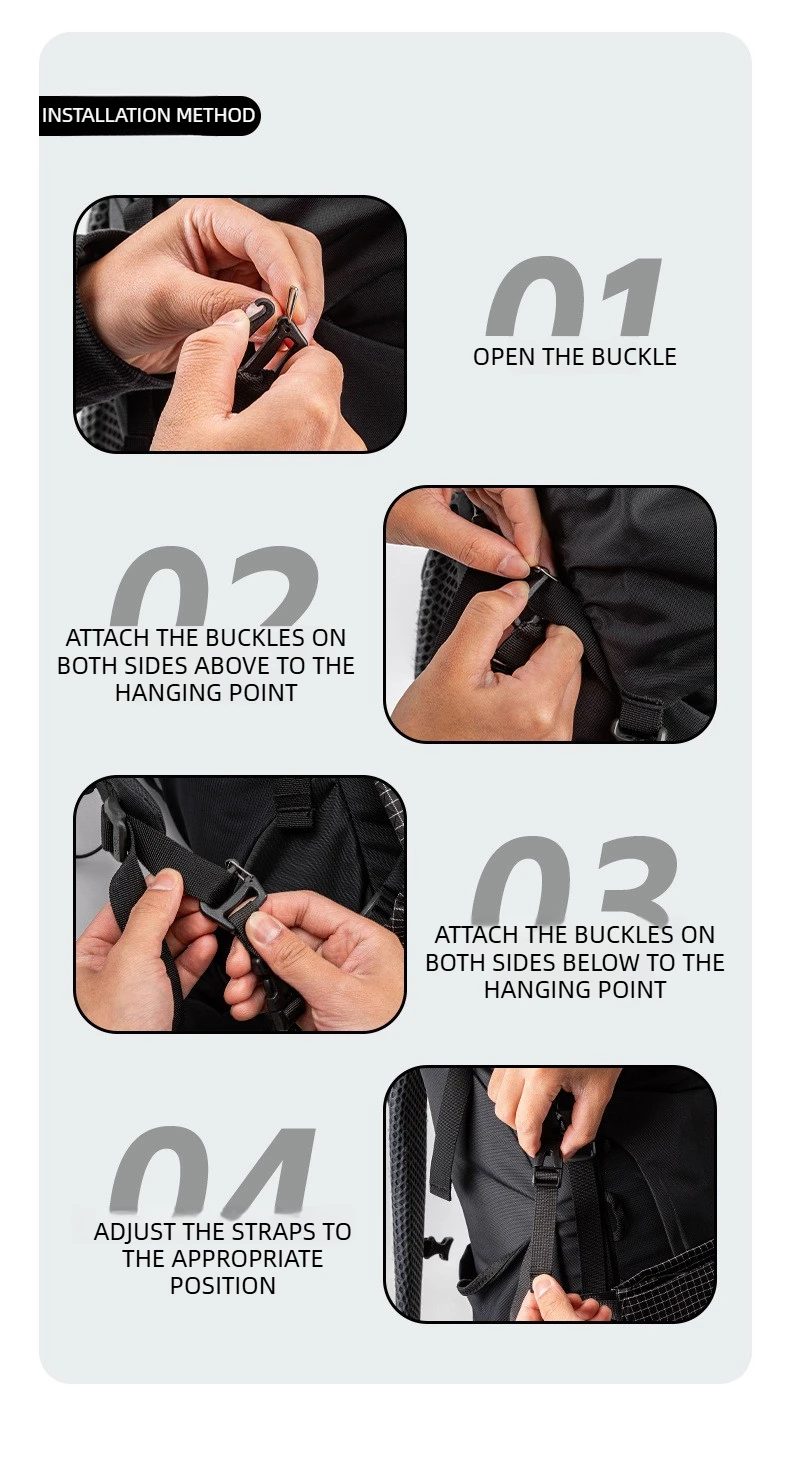 INSTALLATION METHOD

01

OPEN THE BUCKLE

02

ATTACH THE BUCKLES ON BOTH SIDES ABOVE TO THE HANGING POINT

03

ATTACH THE BUCKLES ON BOTH SIDES BELOW TO THE HANGING POINT

04

ADJUST THE STRAPS TO THE APPROPRIATE POSITION