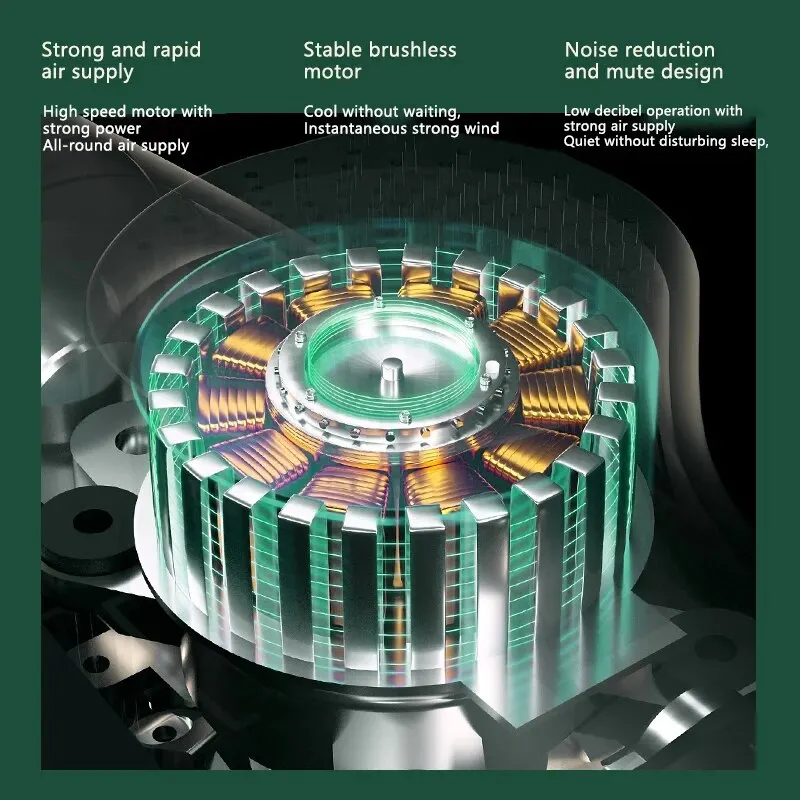 Strong and rapid air supply

High speed motor with strong power
All-round air supply

Stable brushless motor

Cool without waiting,
Instantaneous strong wind

Noise reduction and mute design

Low decibel operation with strong air supply
Quiet without disturbing sleep,