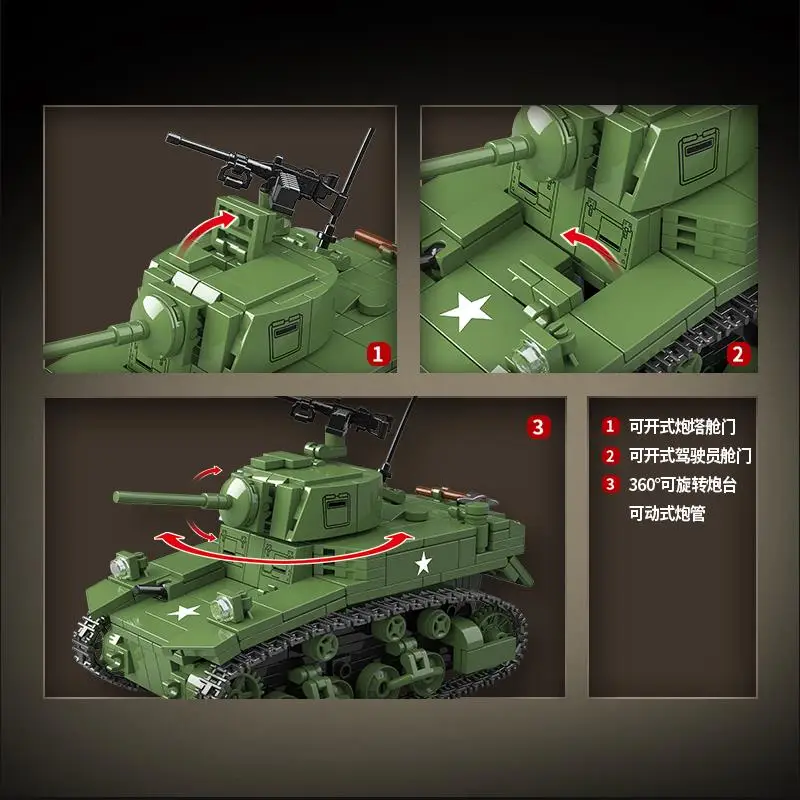 1

2

3

1 可开式炮塔舱门
2 可开式驾驶员舱门
3 360°可旋转炮台
可动式炮管